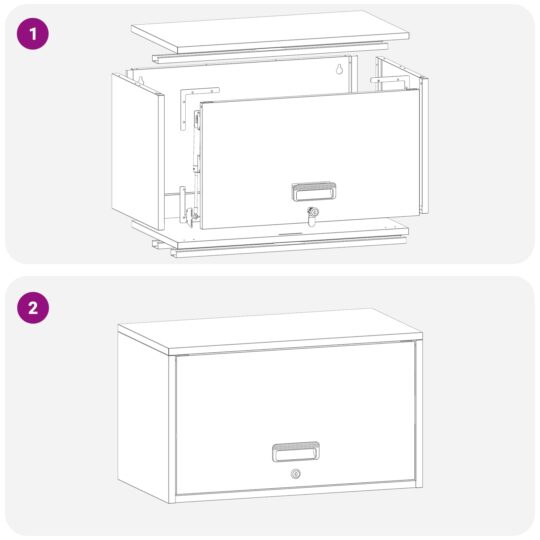 1

2