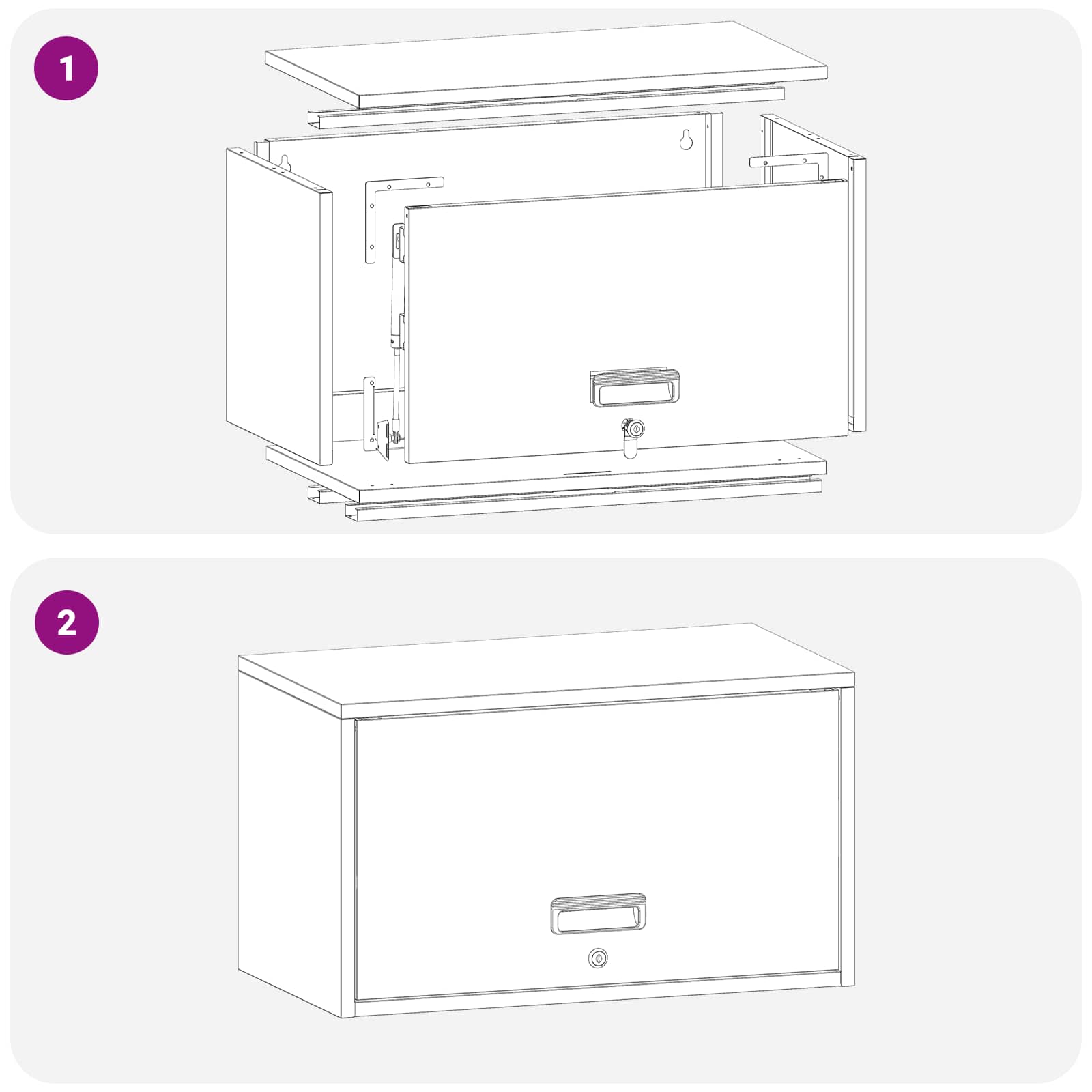 1

2