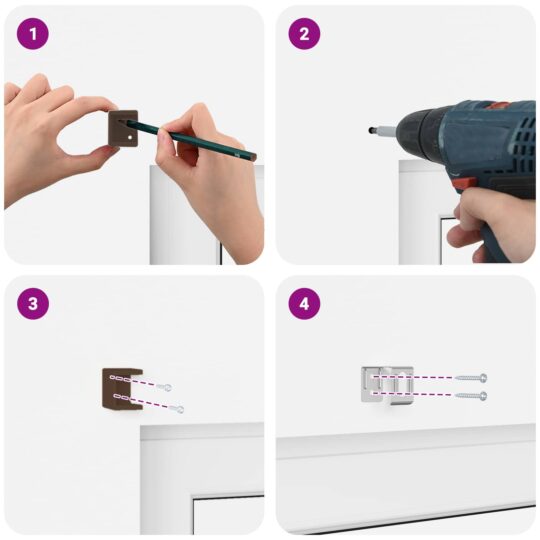 1

2

3

4