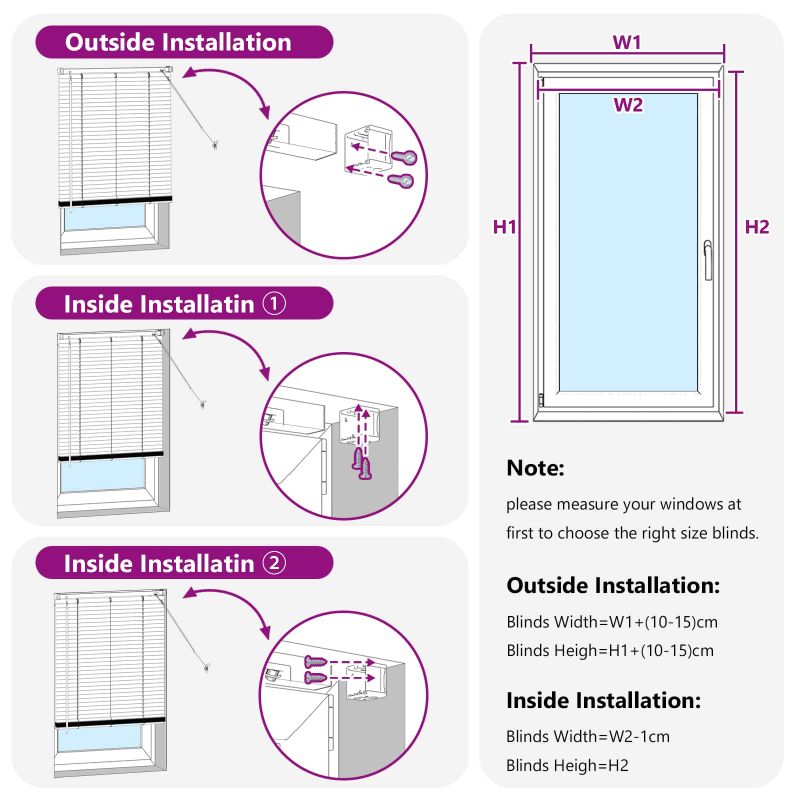 Outside Installation

Inside Installatin ①

Inside Installatin ②

W1

W2

H1

H2

Note:

please measure your windows at first to choose the right size blinds.

Outside Installation:

Blinds Width=W1+(10-15)cm

Blinds Heigh=H1+(10-15)cm

Inside Installation:

Blinds Width=W2-1cm

Blinds Heigh=H2