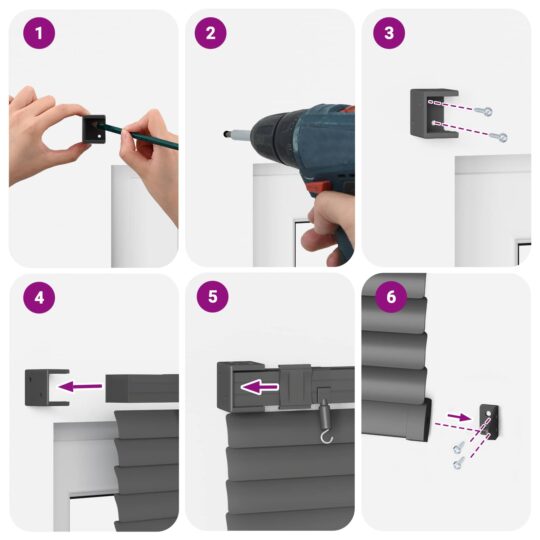 1

2

3

4

5

6