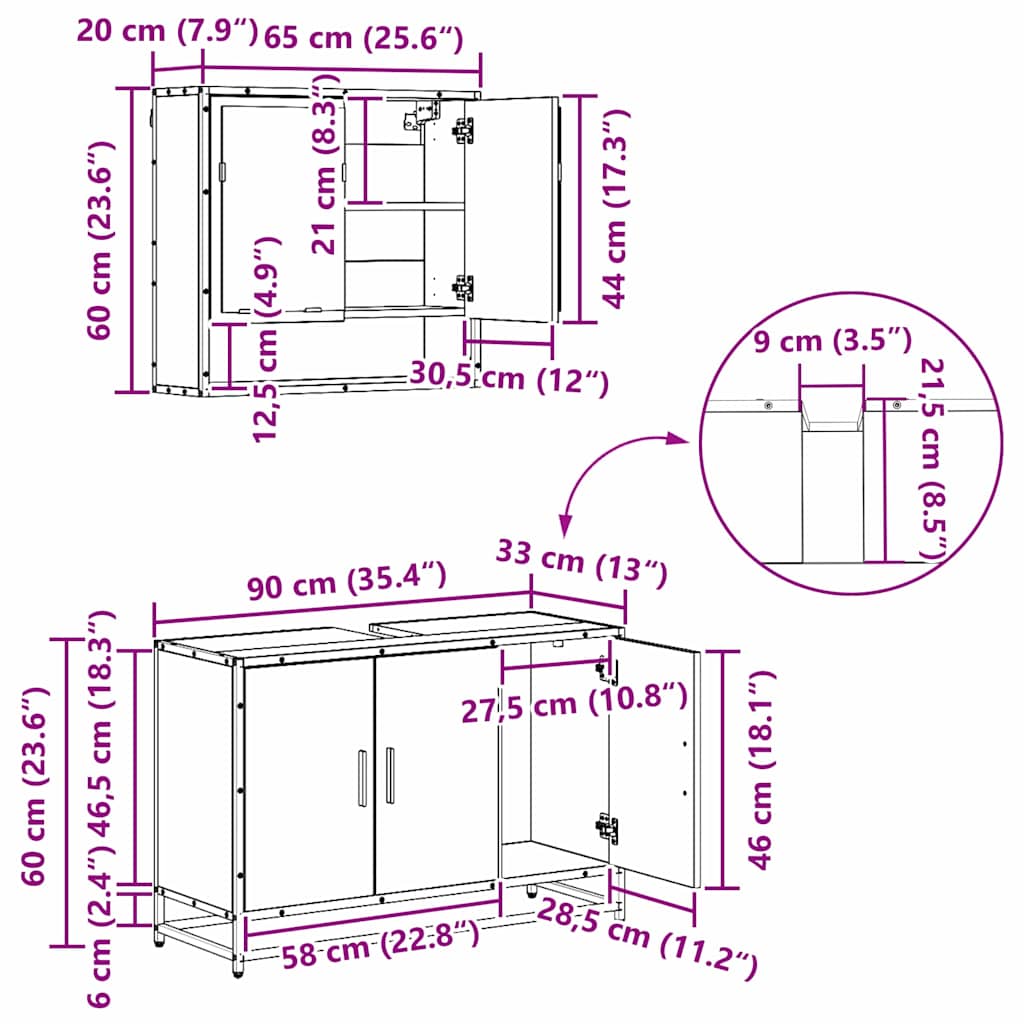 20 cm (7.9″)
65 cm (25.6″)
60 cm (23.6″)
21 cm (8.3″)
44 cm (17.3″)
12,5 cm (4.9″)
30,5 cm (12″)
9 cm (3.5″)
21,5 cm (8.5″)
90 cm (35.4″)
33 cm (13″)
60 cm (23.6″)
46,5 cm (18.3″)
27,5 cm (10.8″)
46 cm (18.1″)
6 cm (2.4″)
58 cm (22.8″)
28,5 cm (11.2″)