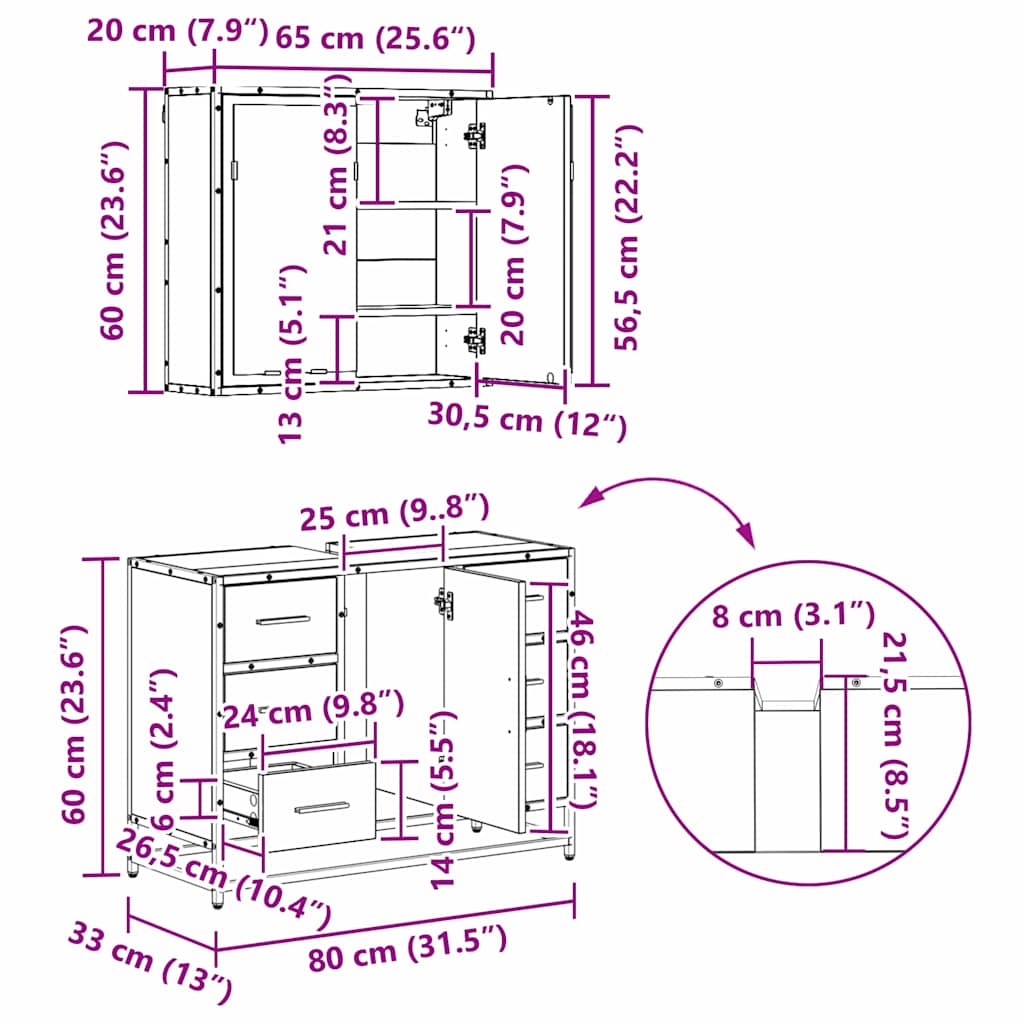 20 cm (7.9″)
65 cm (25.6″)
60 cm (23.6″)
21 cm (8.3″)
20 cm (7.9″)
56,5 cm (22.2″)
13 cm (5.1″)
30,5 cm (12″)

25 cm (9..8″)
60 cm (23.6″)
6 cm (2.4″)
24 cm (9.8″)
14 cm (5.5″)
46 cm (18.1″)
26,5 cm (10.4″)
33 cm (13″)
80 cm (31.5″)

8 cm (3.1″)
21,5 cm (8.5″)