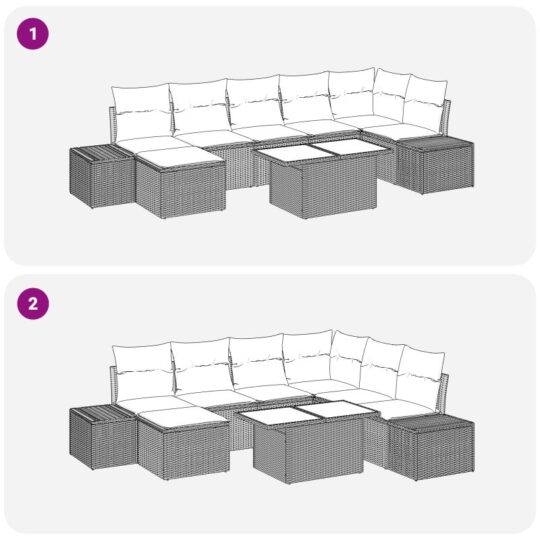 1

2