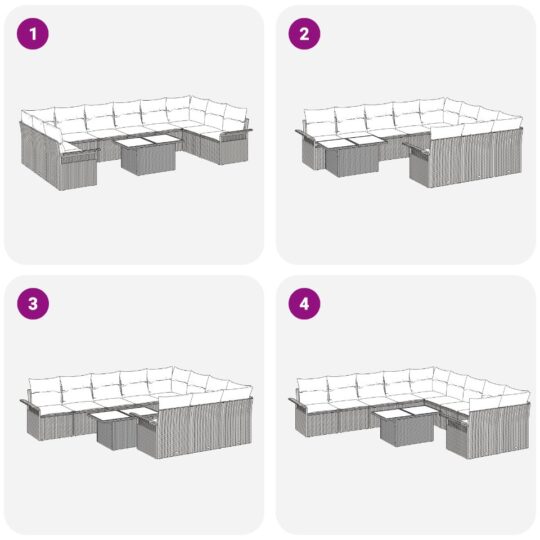 1

2

3

4