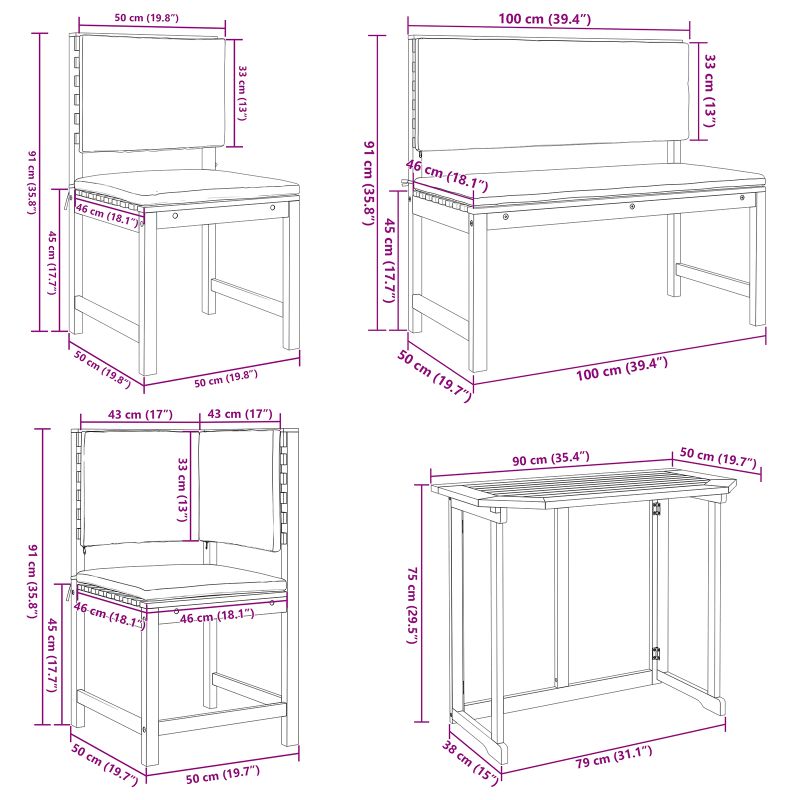 50 cm (19.8")
33 cm (13")
91 cm (35.8")
46 cm (18.1")
45 cm (17.7")
50 cm (19.8")
50 cm (19.8")

100 cm (39.4")
33 cm (13")
91 cm (35.8")
46 cm (18.1")
45 cm (17.7")
50 cm (19.7")
100 cm (39.4")

43 cm (17")
43 cm (17")
33 cm (13")
91 cm (35.8")
46 cm (18.1")
46 cm (18.1")
45 cm (17.7")
50 cm (19.7")
50 cm (19.7")

90 cm (35.4")
50 cm (19.7")
75 cm (29.5")
38 cm (15")
79 cm (31.1")