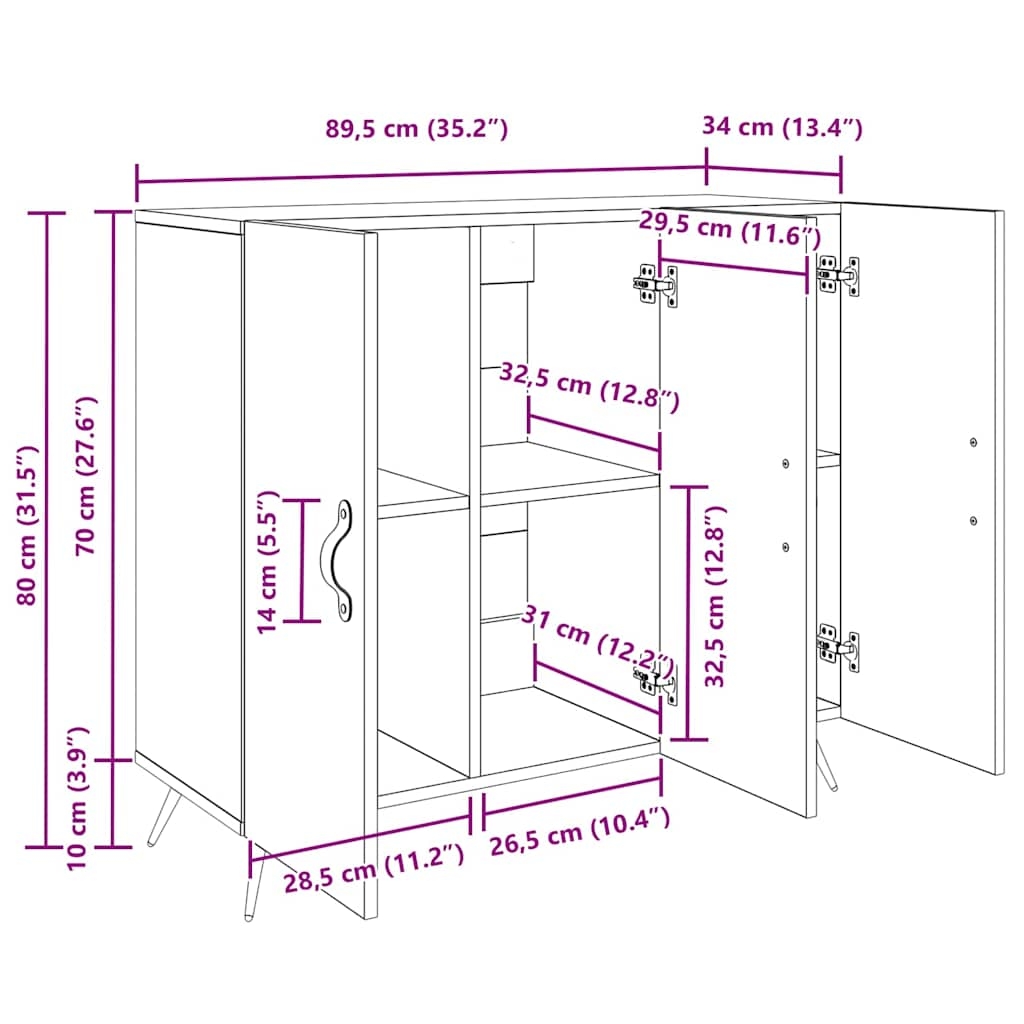 89,5 cm (35.2″)
34 cm (13.4″)
29,5 cm (11.6″)
80 cm (31.5″)
70 cm (27.6″)
32,5 cm (12.8″)
14 cm (5.5″)
32,5 cm (12.8″)
31 cm (12.2″)
10 cm (3.9″)
28,5 cm (11.2″)
26,5 cm (10.4″)