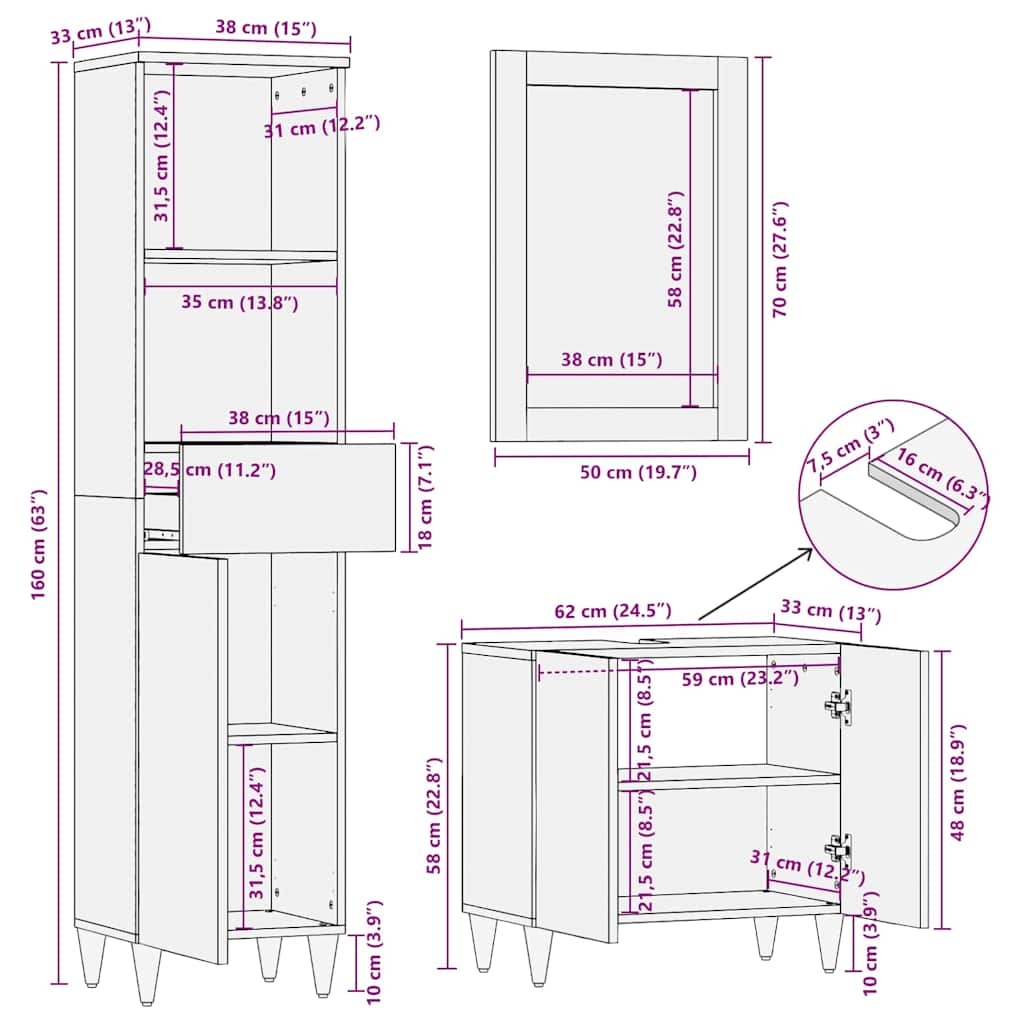 33 cm (13″)
38 cm (15″)
31,5 cm (12.4″)
31 cm (12.2″)
35 cm (13.8″)
38 cm (15″)
28,5 cm (11.2″)
18 cm (7.1″)
160 cm (63″)
31,5 cm (12.4″)
10 cm (3.9″)
58 cm (22.8″)
70 cm (27.6″)
38 cm (15″)
50 cm (19.7″)
7,5 cm (3″)
16 cm (6.3″)
62 cm (24.5″)
33 cm (13″)
59 cm (23.2″)
21,5 cm (8.5″)
21,5 cm (8.5″)
58 cm (22.8″)
48 cm (18.9″)
31 cm (12.2″)
10 cm (3.9″)