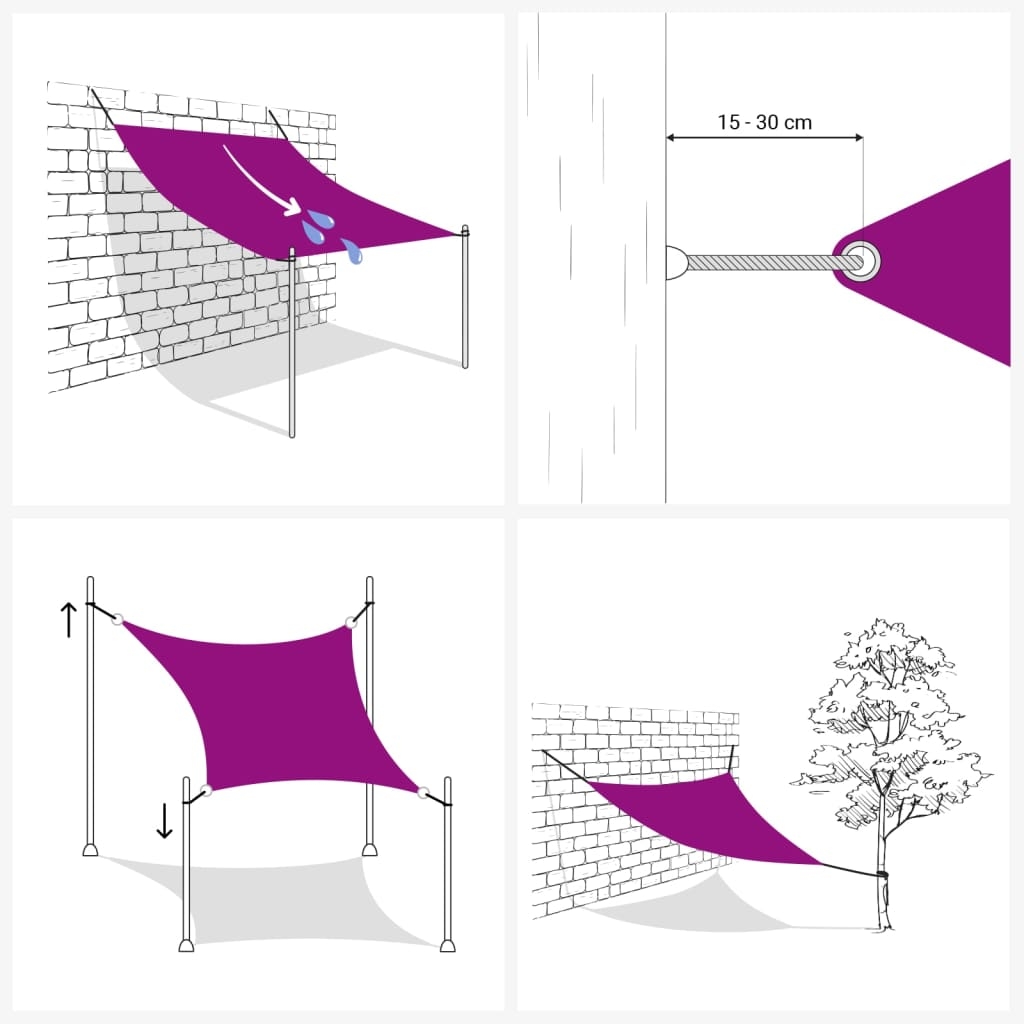 15 - 30 cm