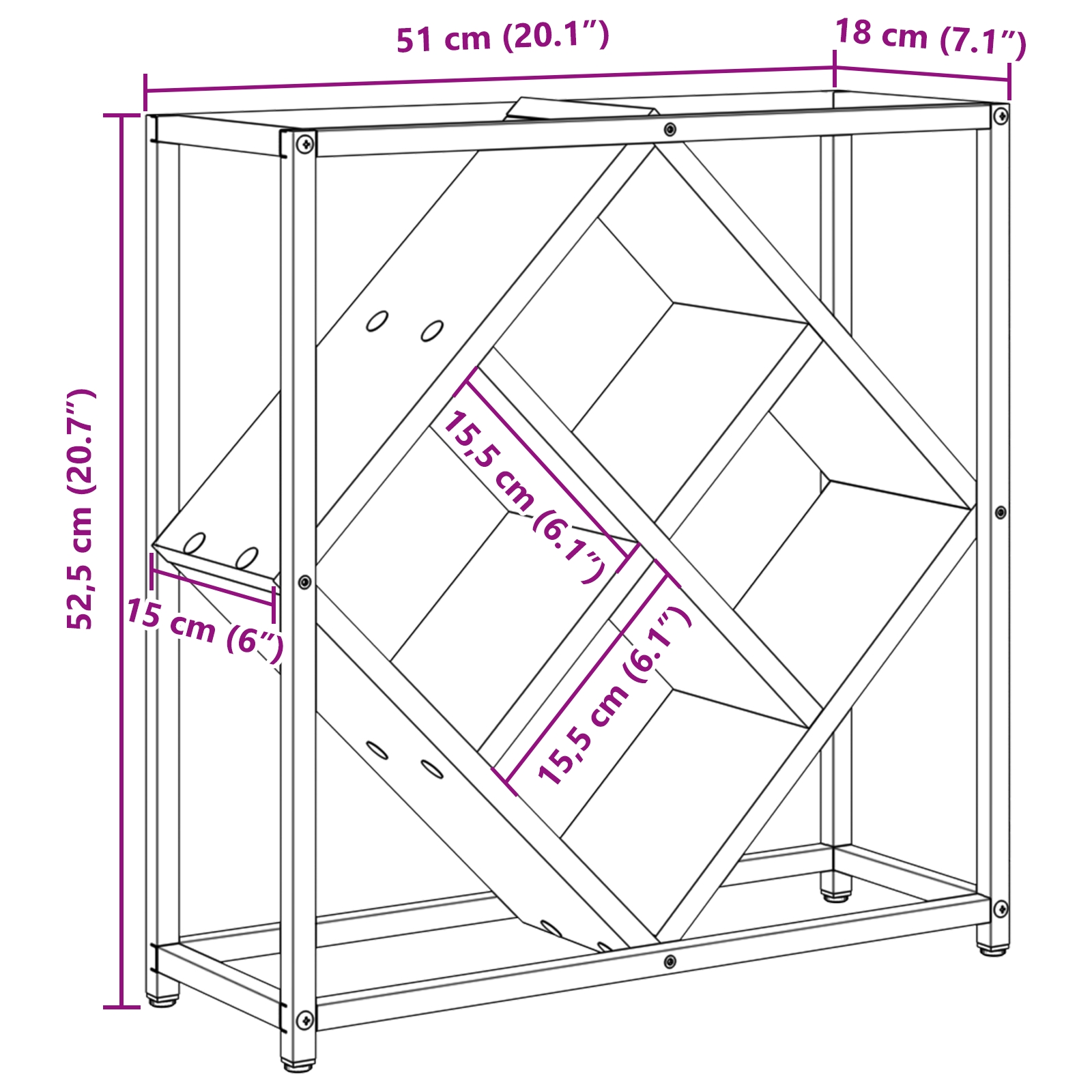 51 cm (20.1″)
18 cm (7.1″)
52,5 cm (20.7″)
15,5 cm (6.1″)
15 cm (6″)
15,5 cm (6.1″)