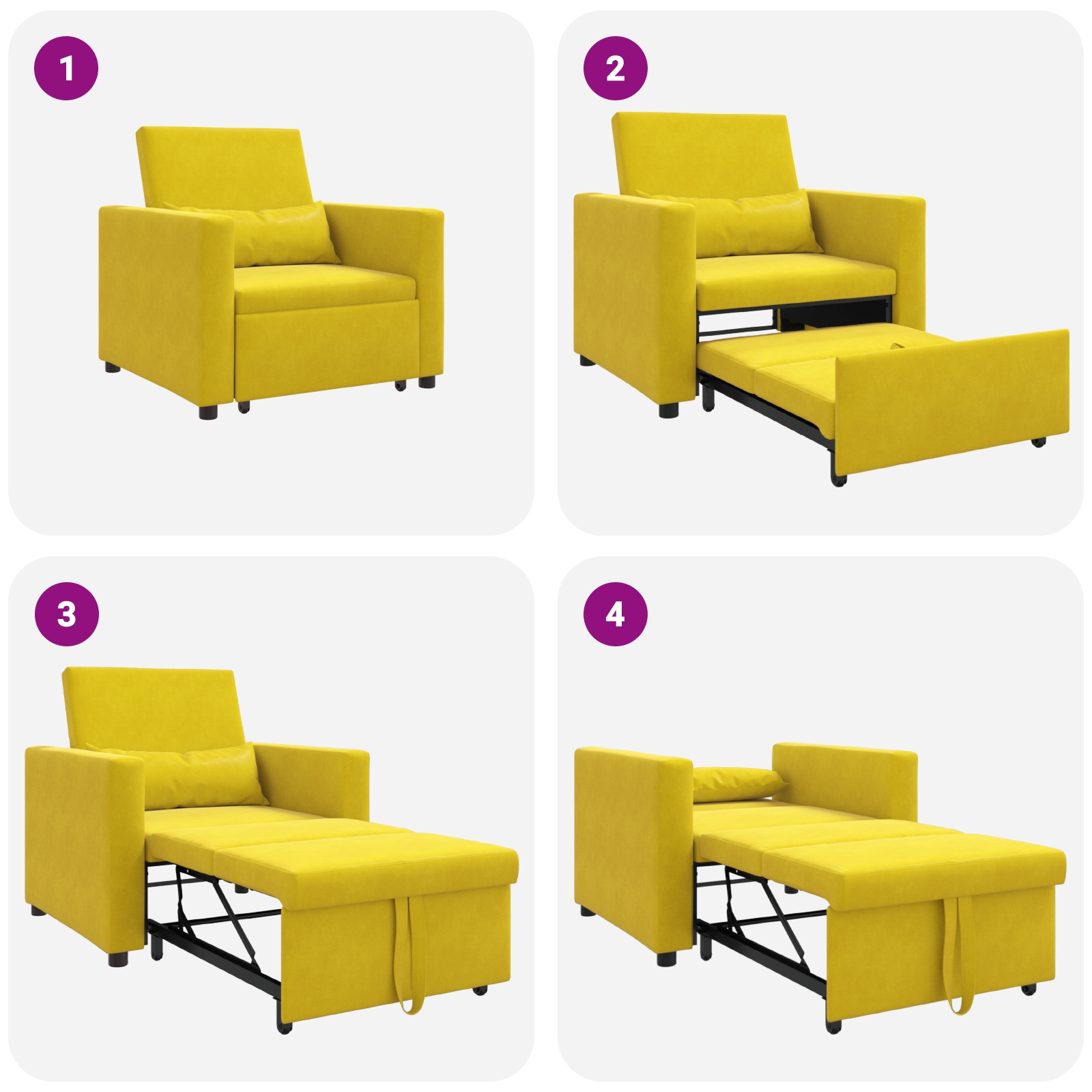 1

2

3

4