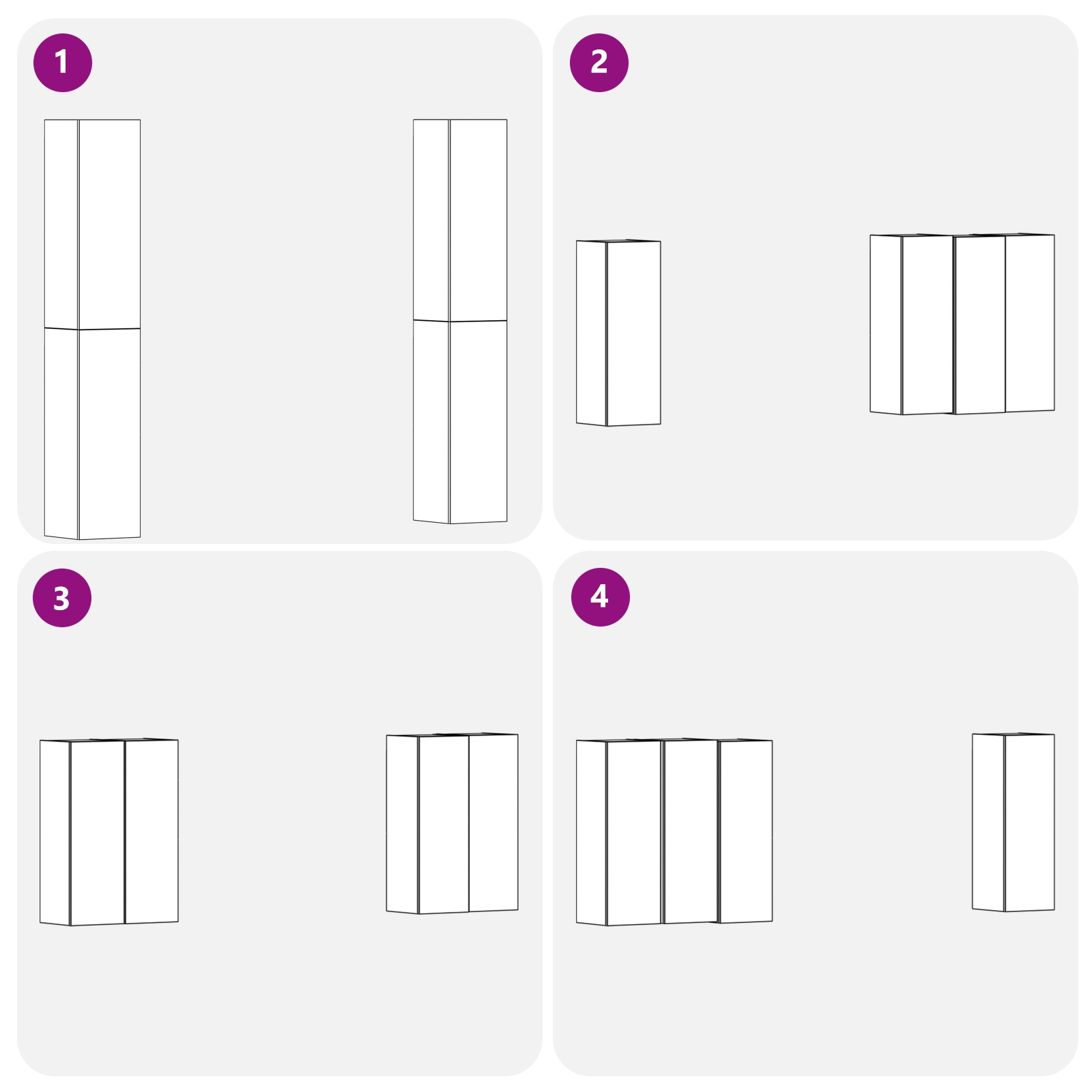 1

2

3

4