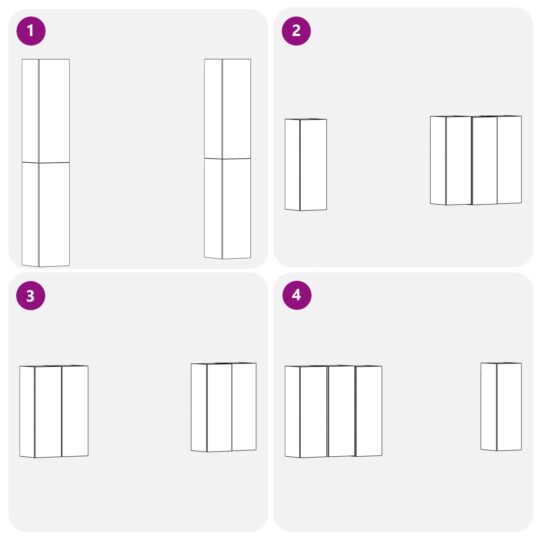 1

2

3

4