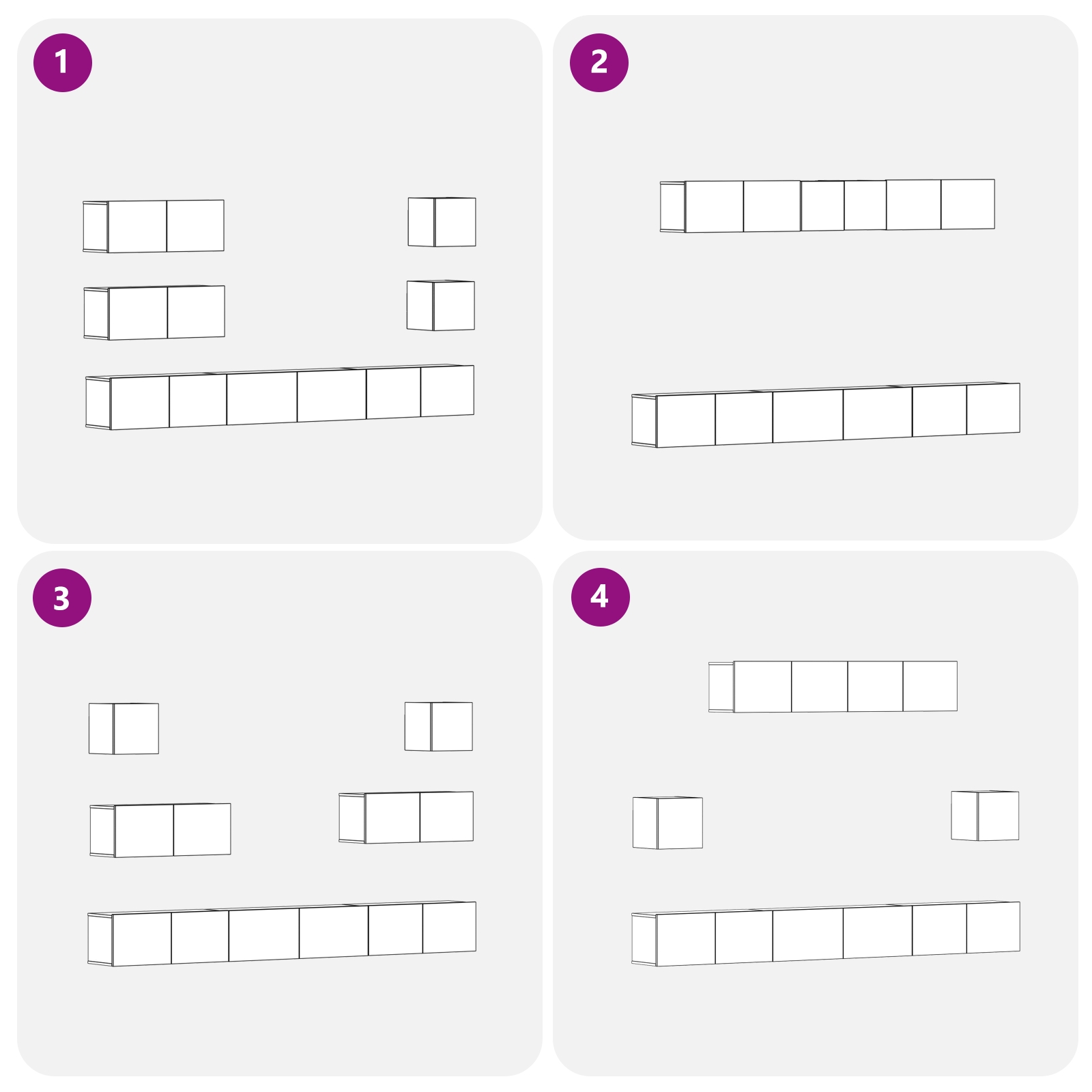 1

2

3

4