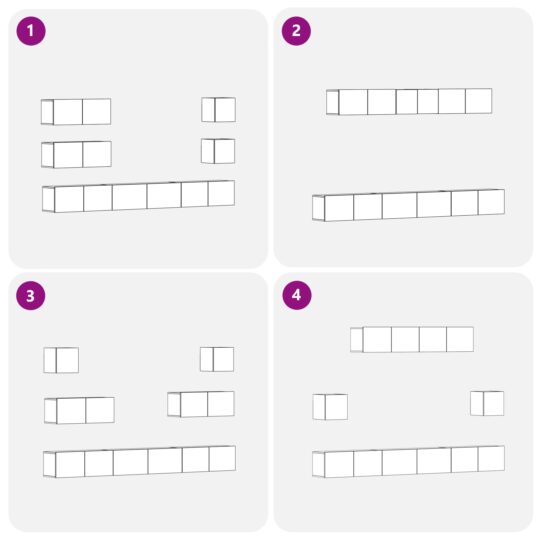 1

2

3

4