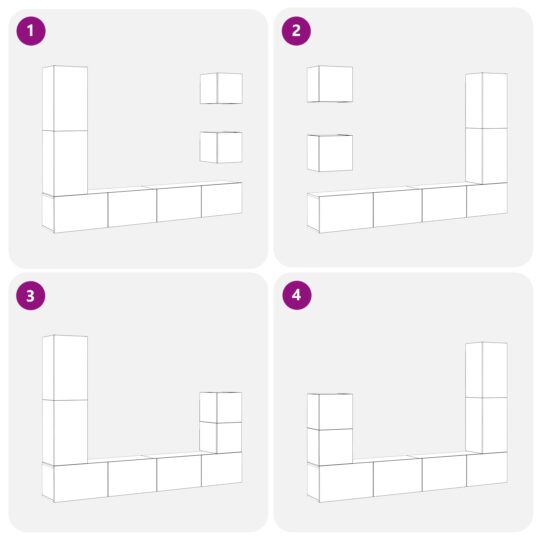 1

2

3

4