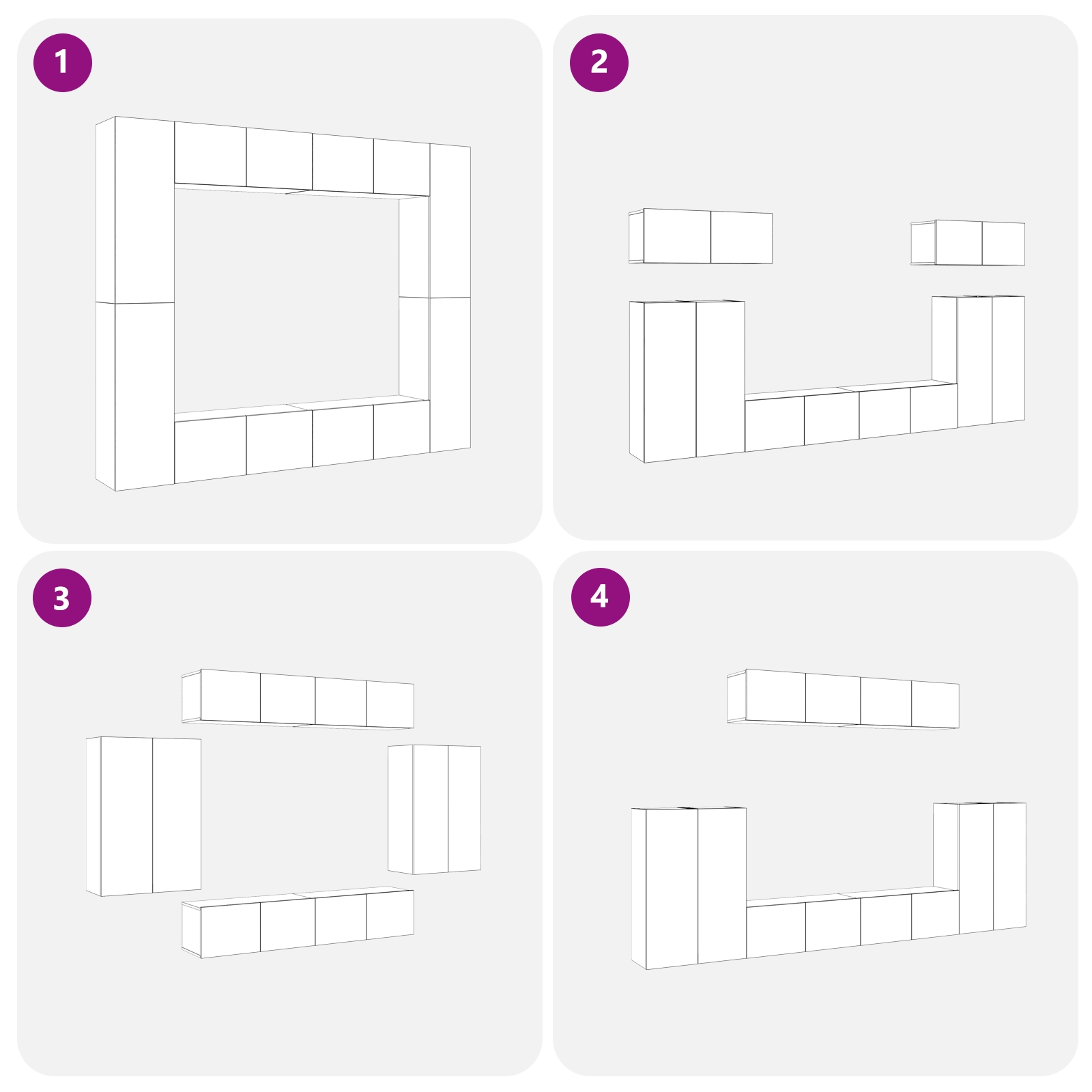 1

2

3

4