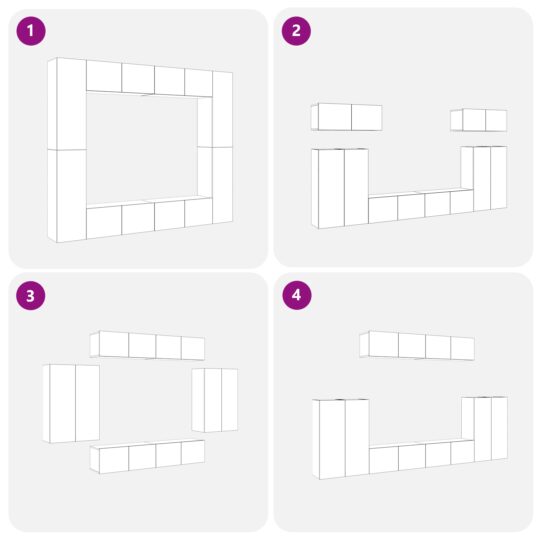 1

2

3

4