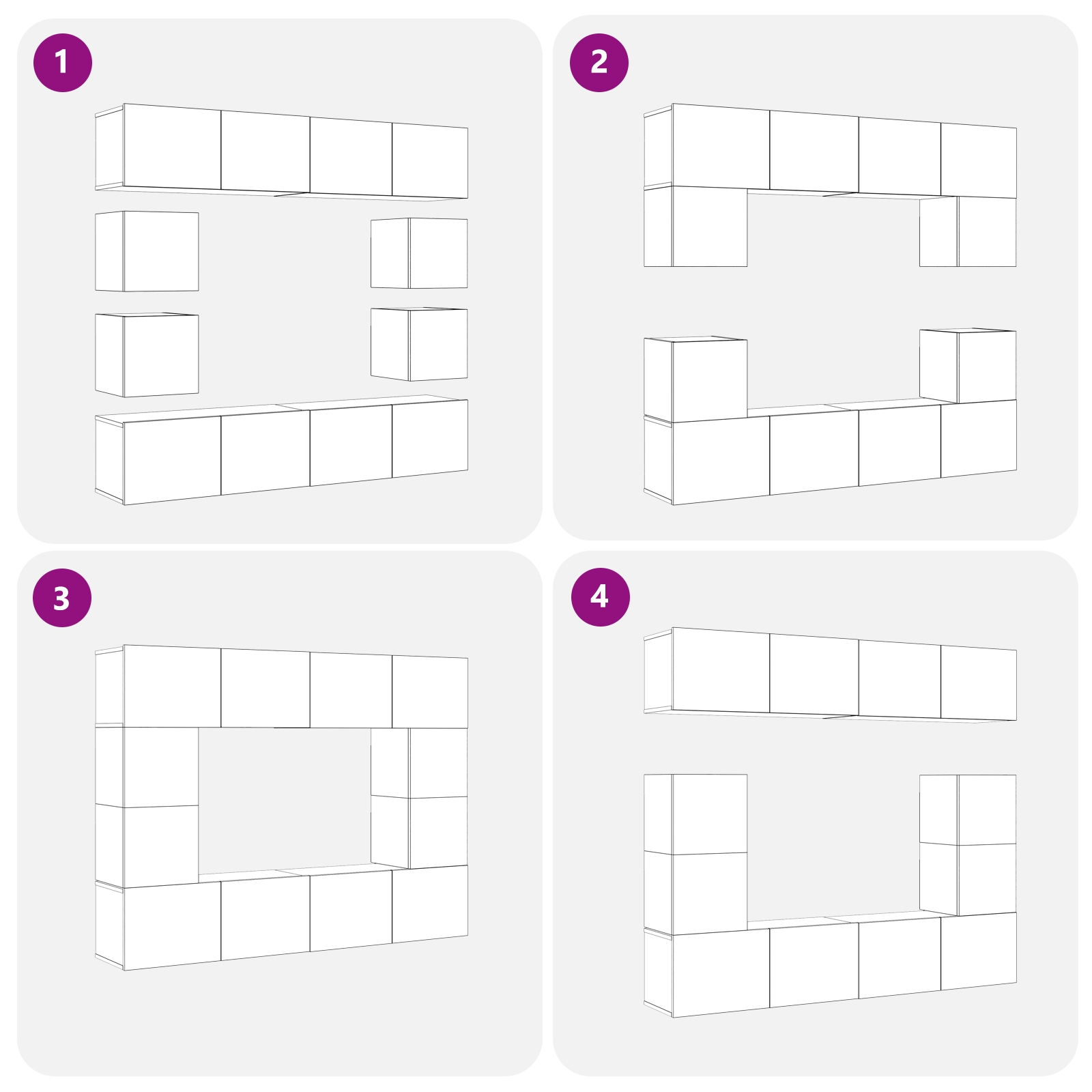 1

2

3

4