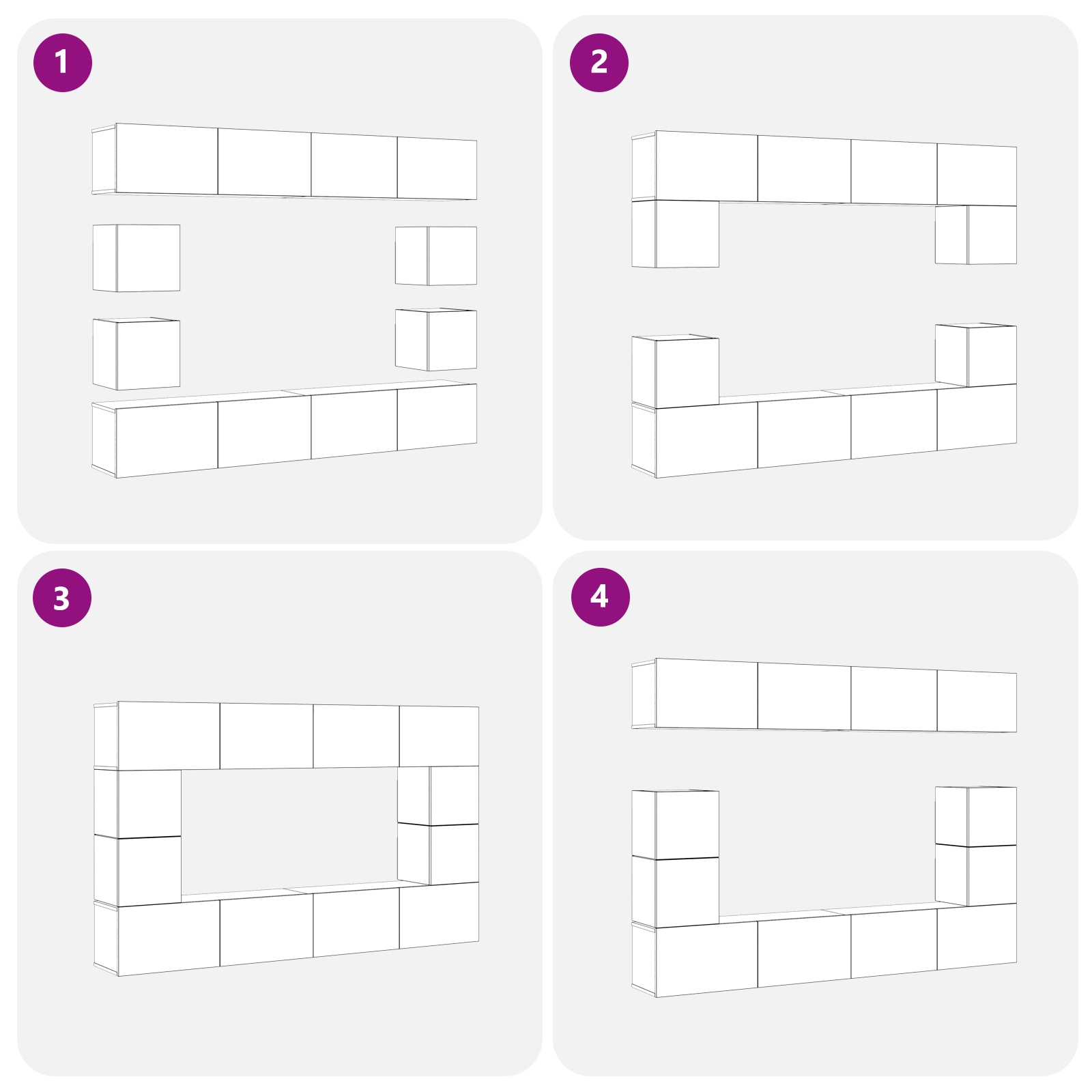 1

2

3

4