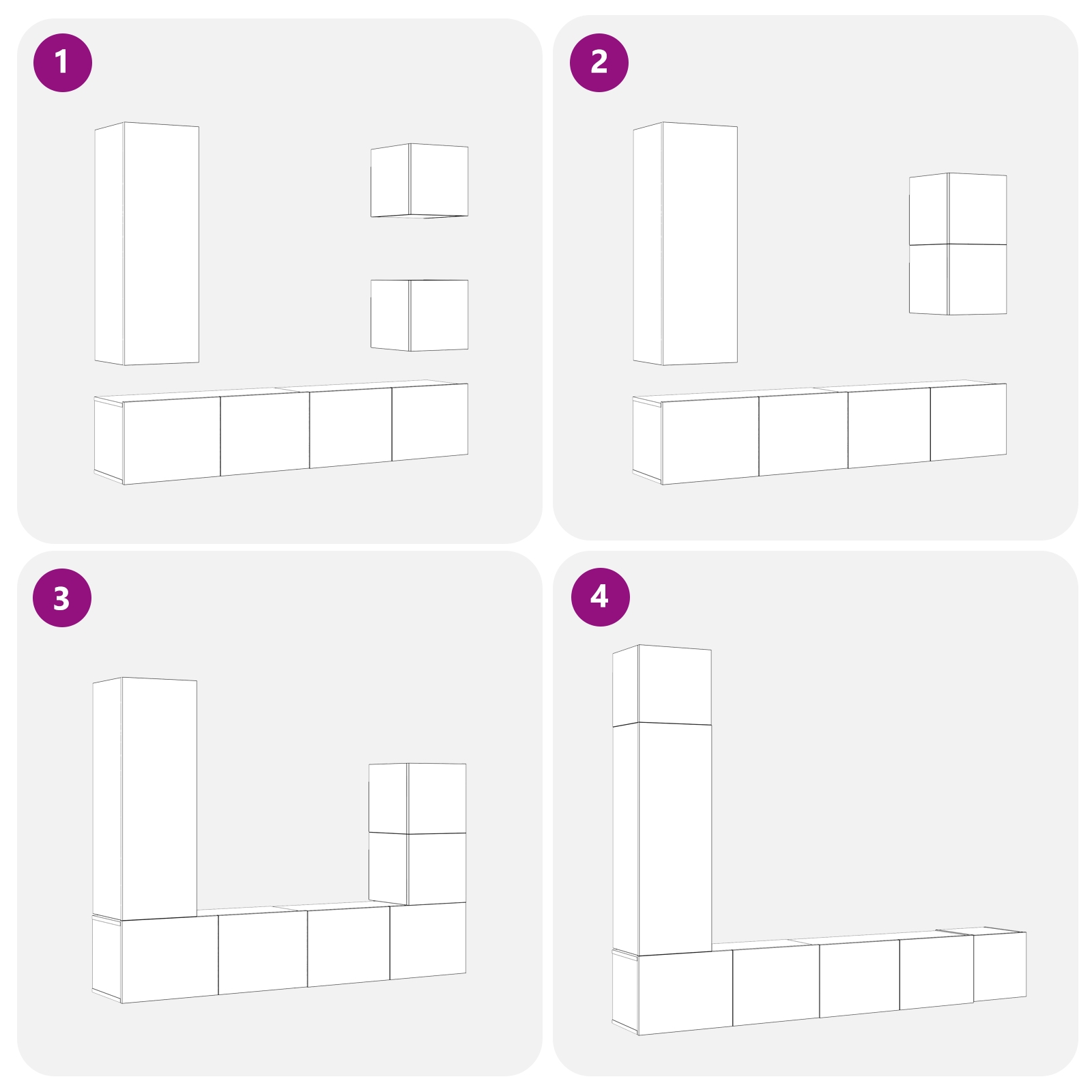 1

2

3

4