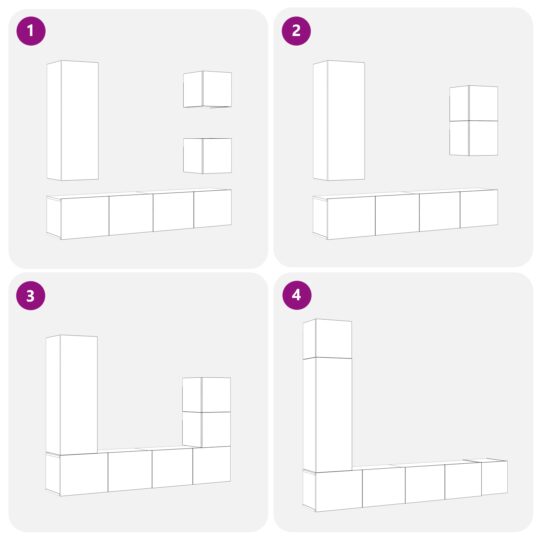 1

2

3

4