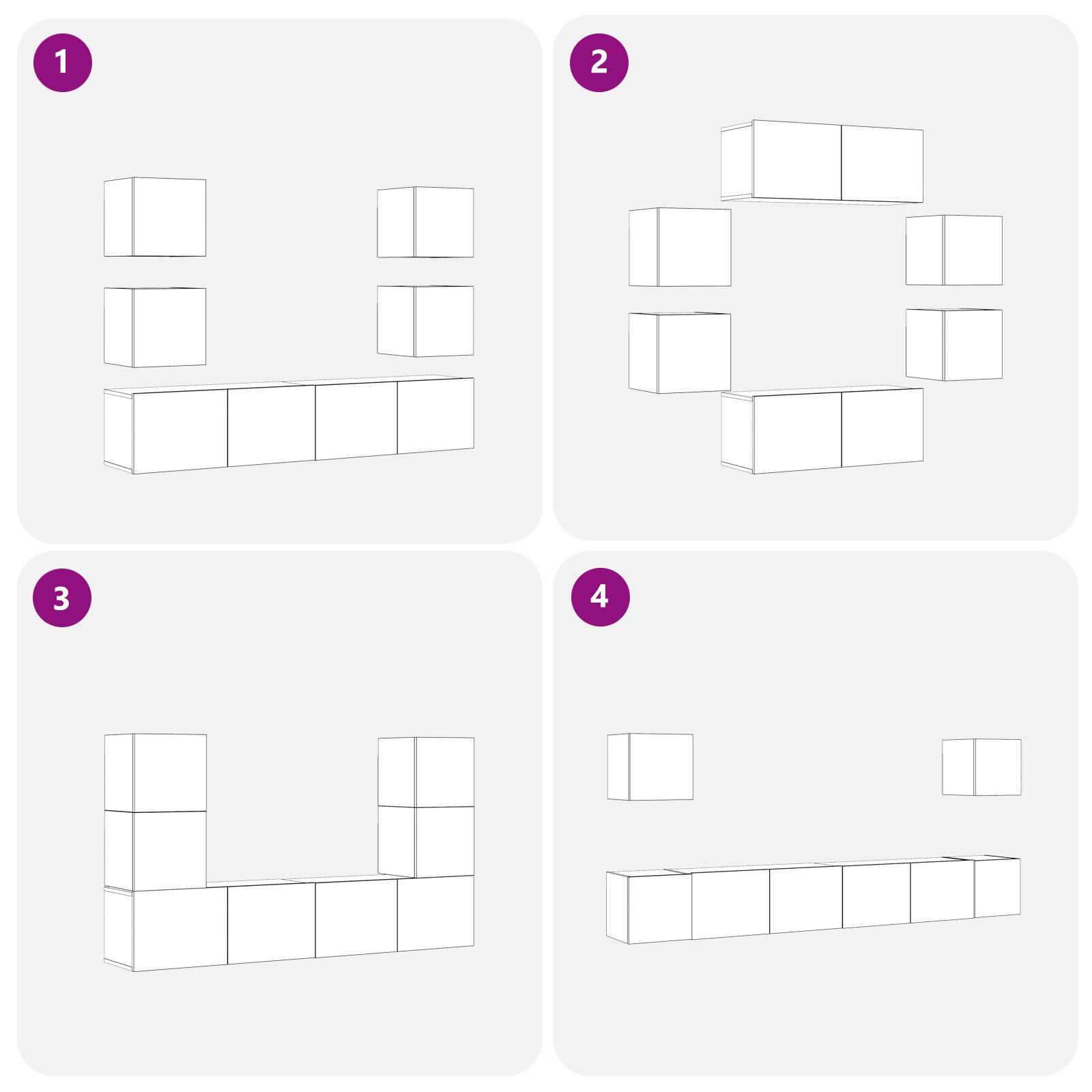 1

2

3

4