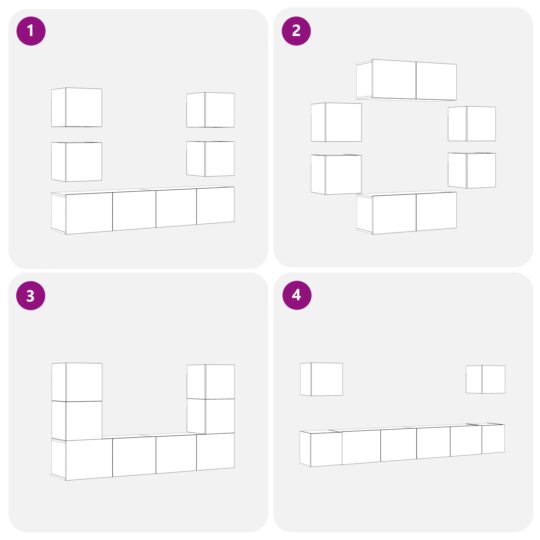 1

2

3

4