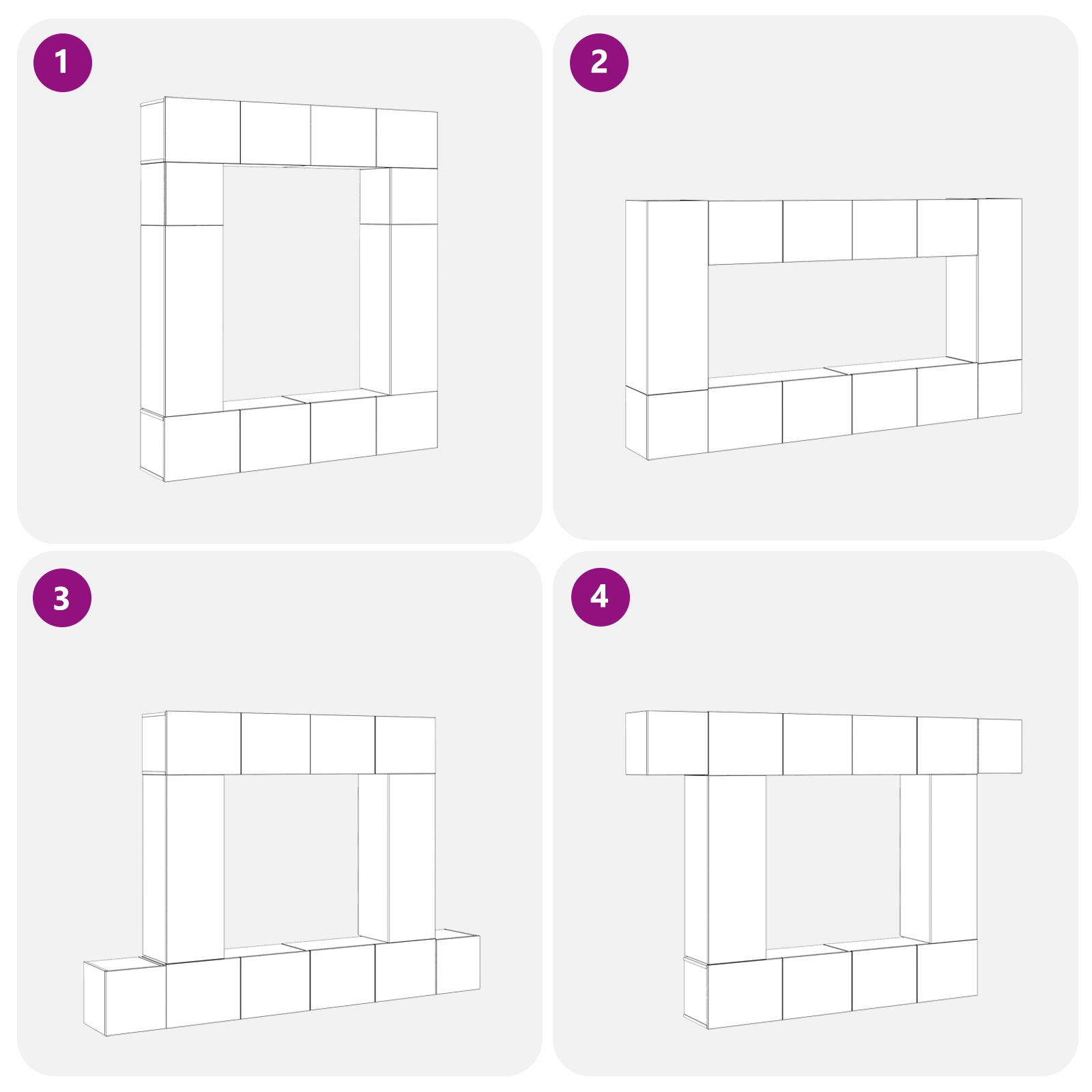 1

2

3

4