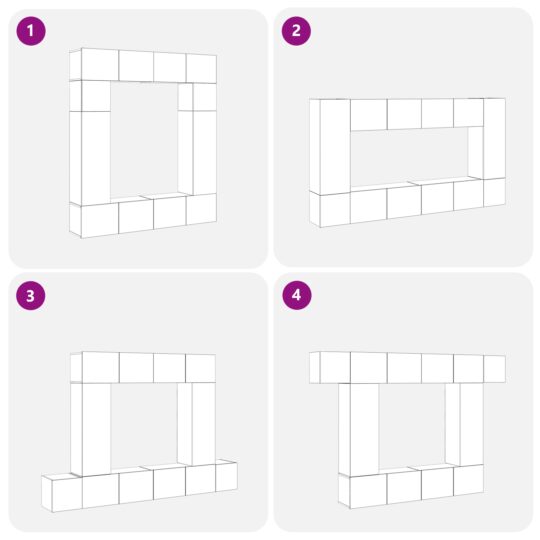 1

2

3

4