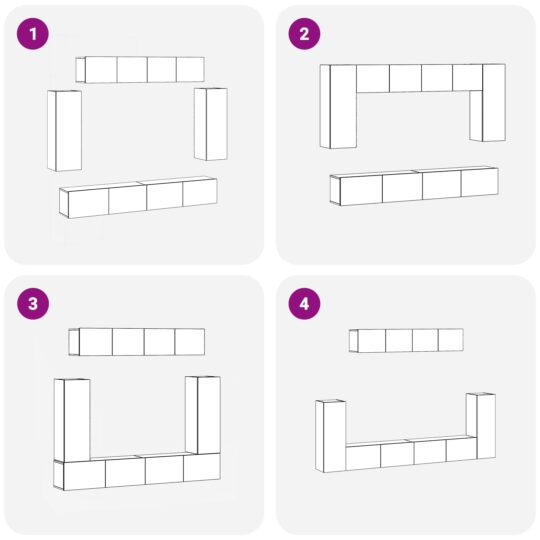 1

2

3

4