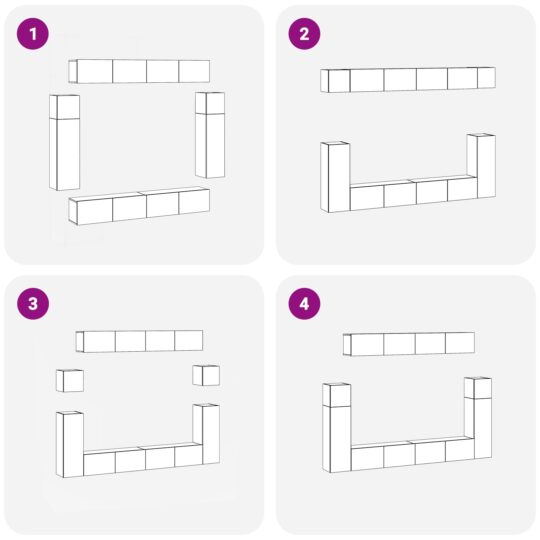 1

2

3

4