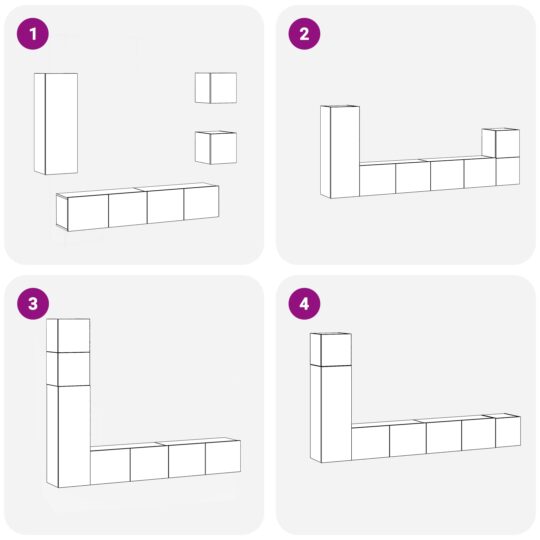 1

2

3

4