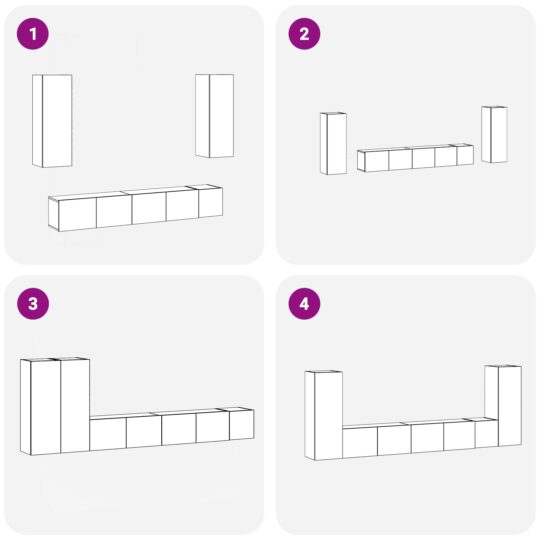 1

2

3

4