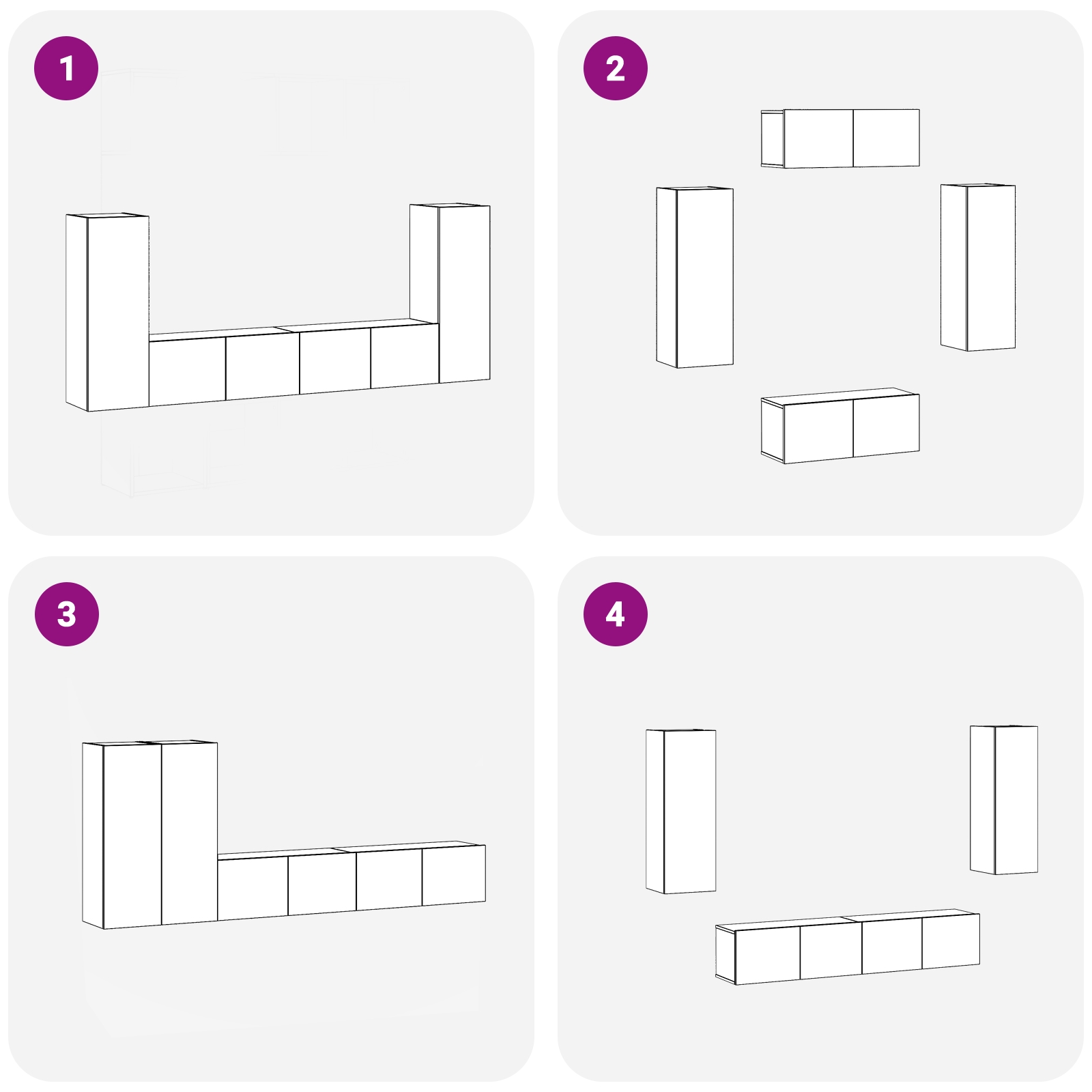 1

2

3

4