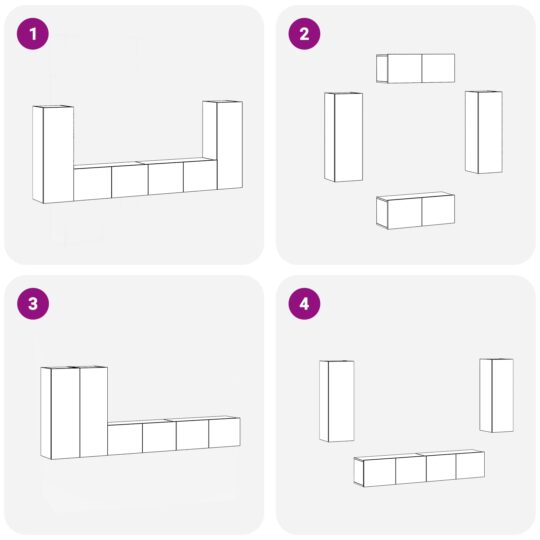 1

2

3

4