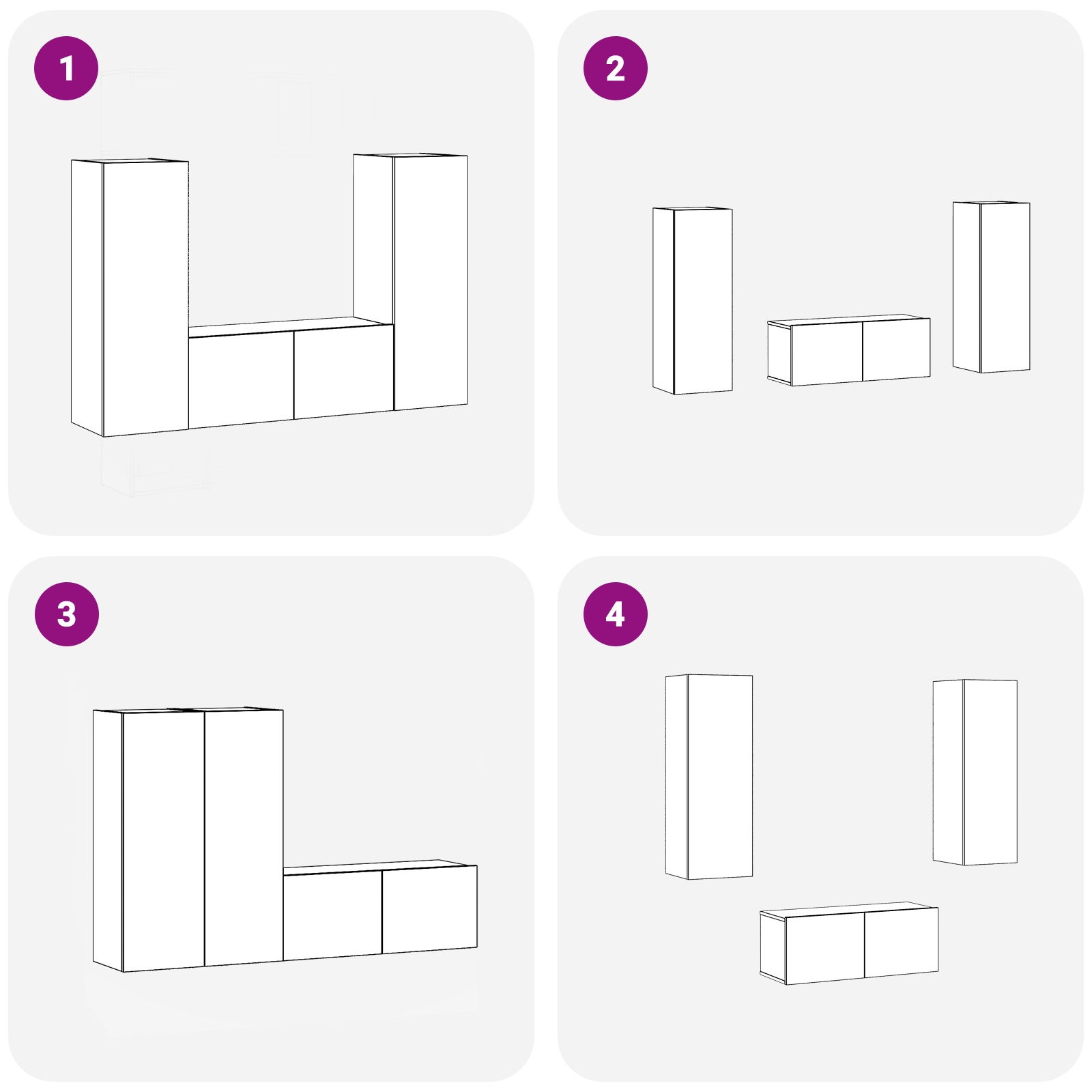 1

2

3

4