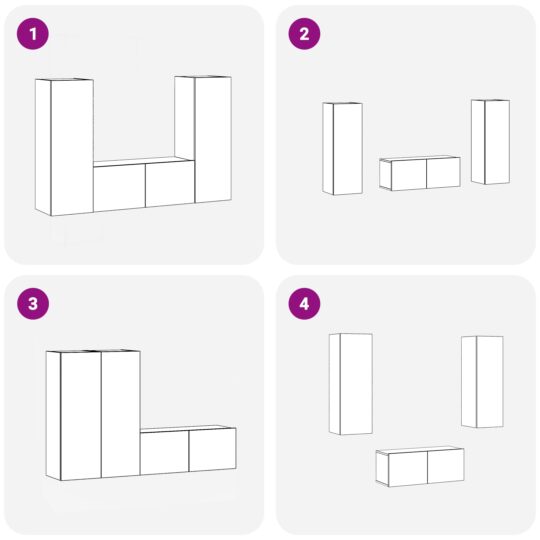 1

2

3

4