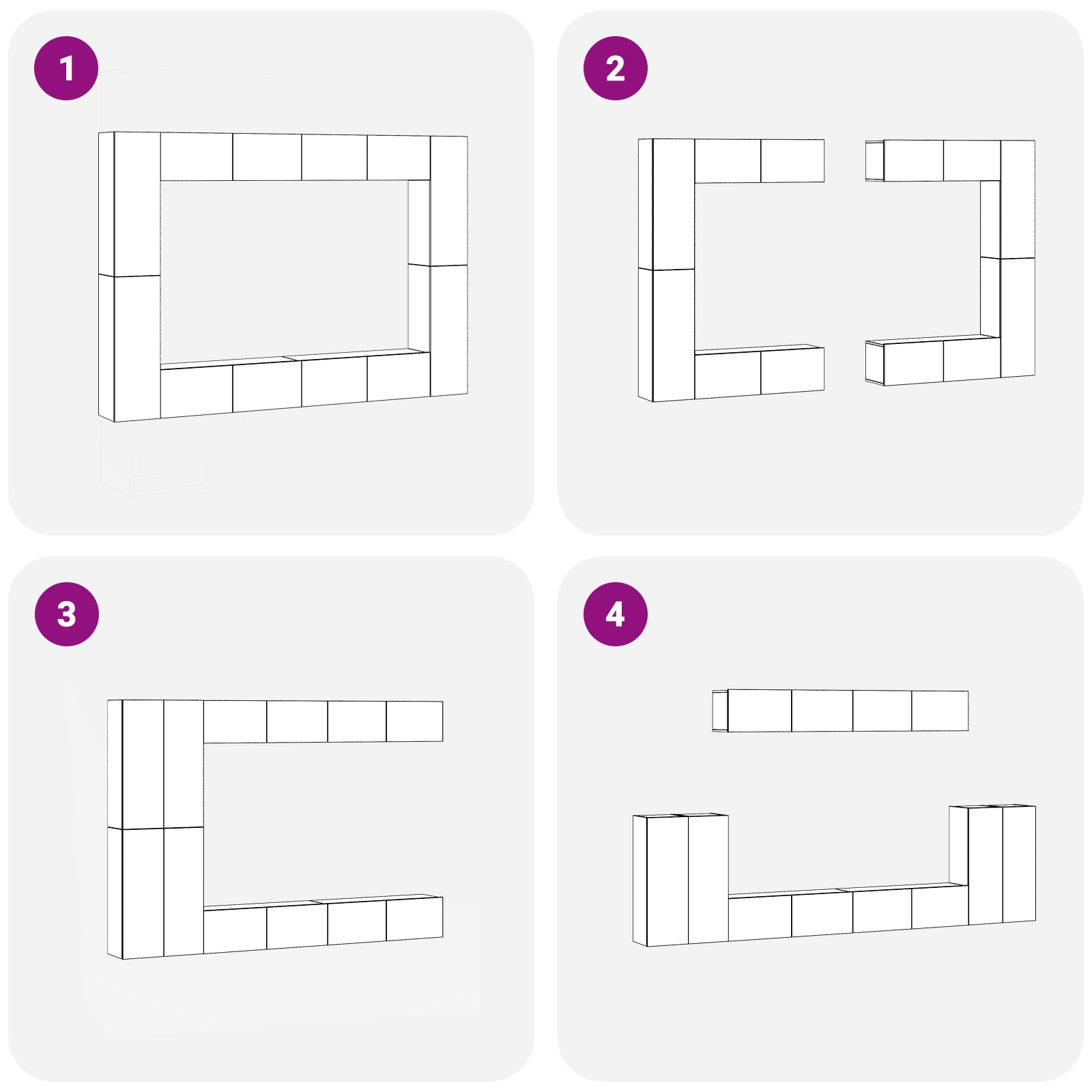 1

2

3

4