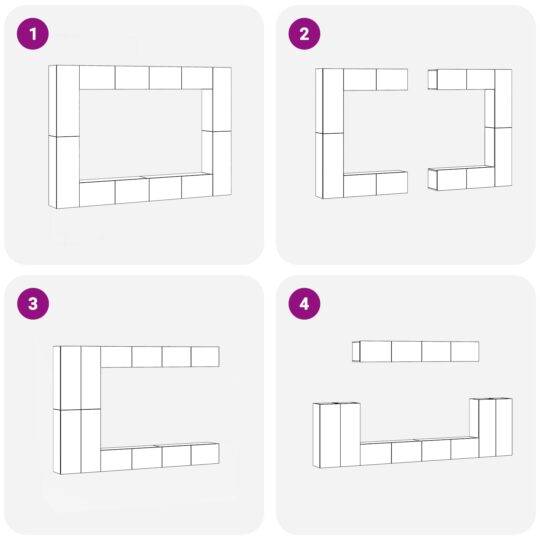 1

2

3

4