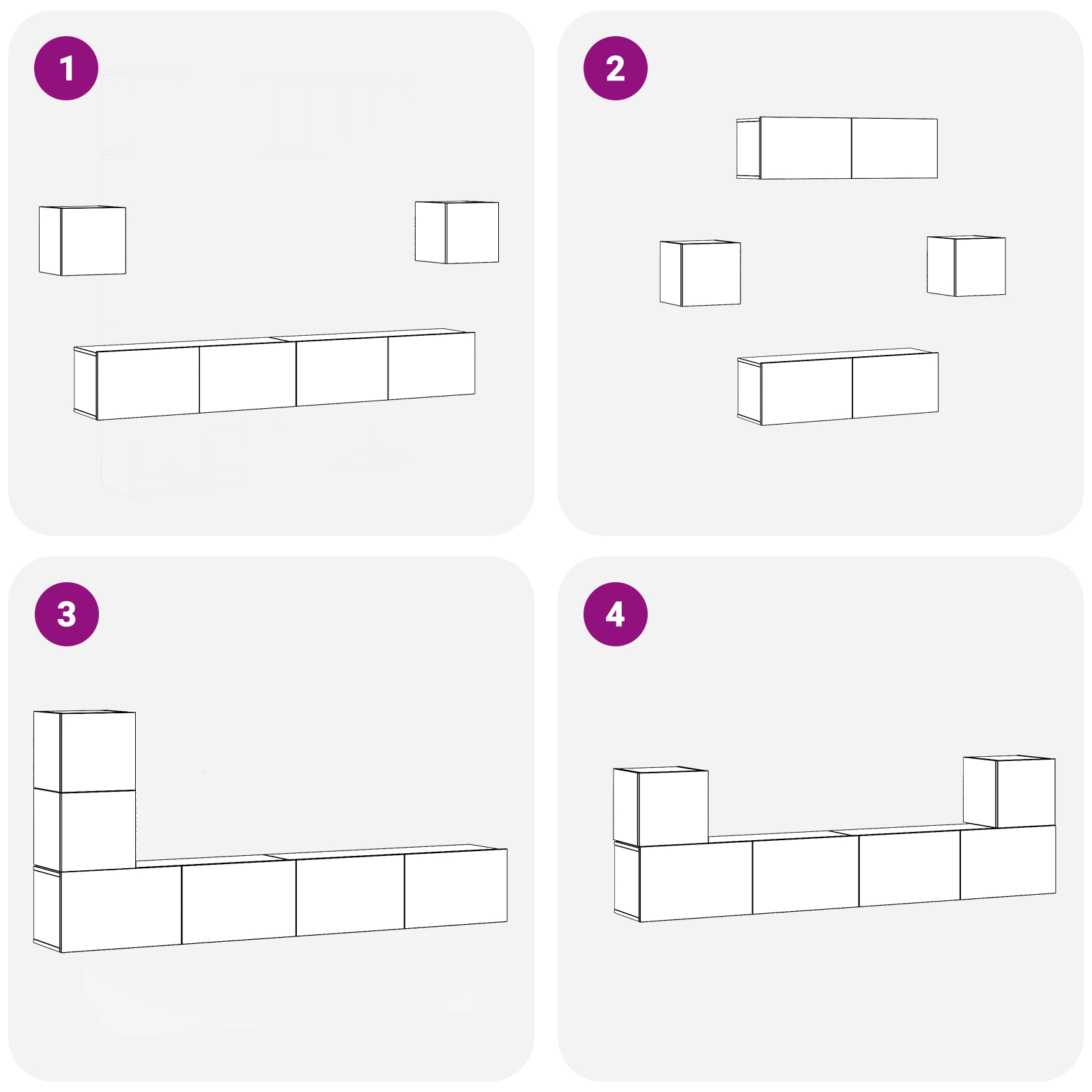 1

2

3

4