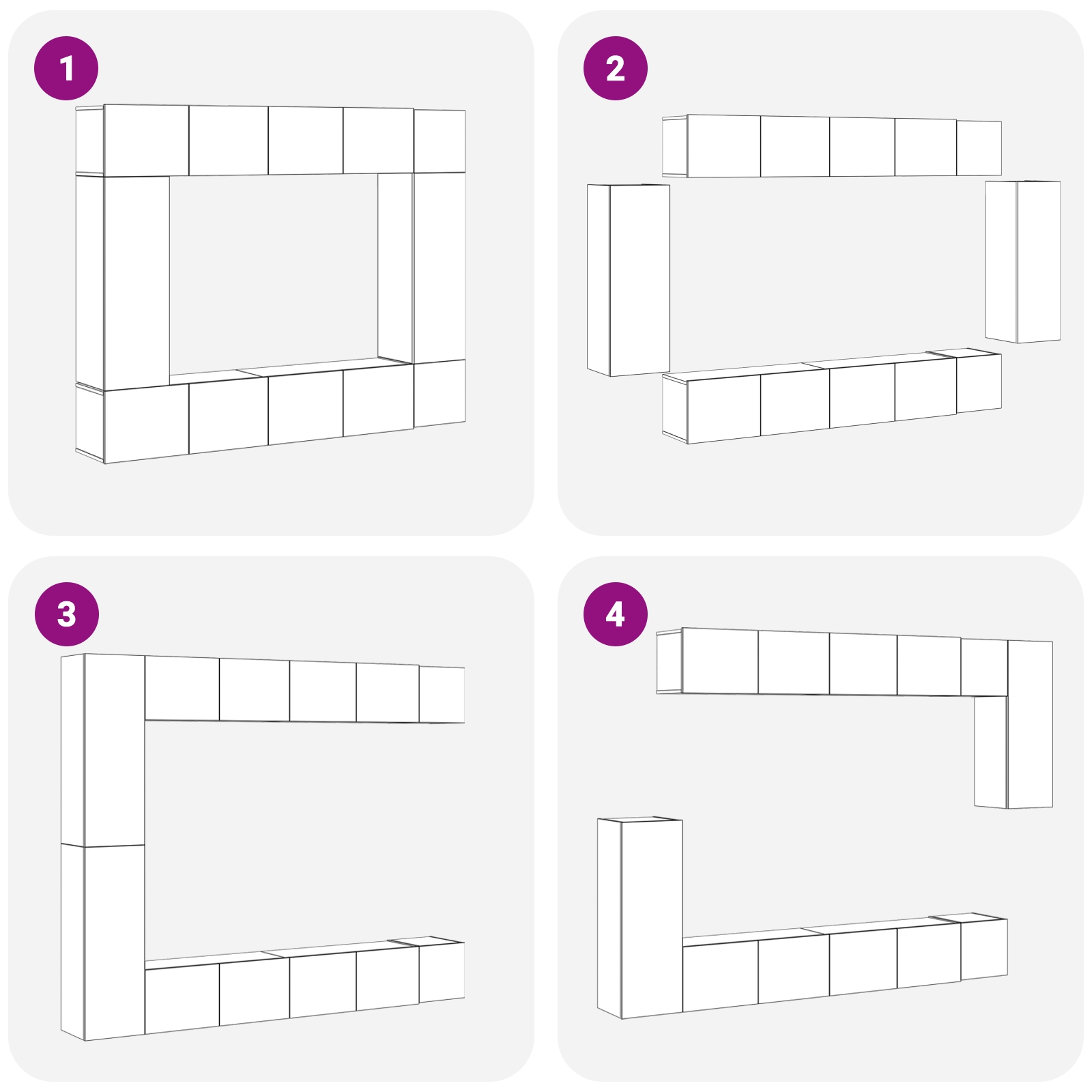 1

2

3

4