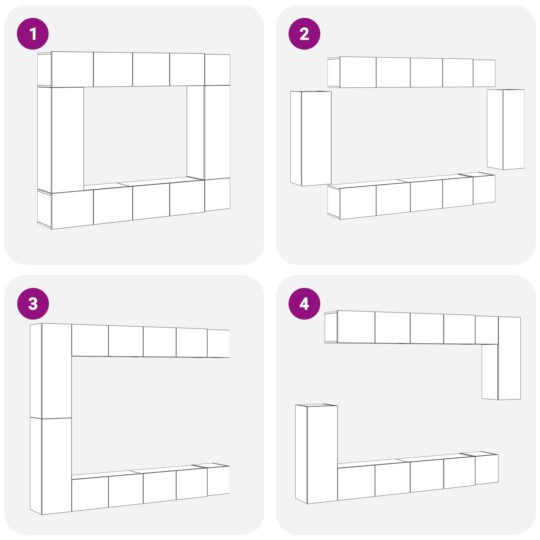 1

2

3

4