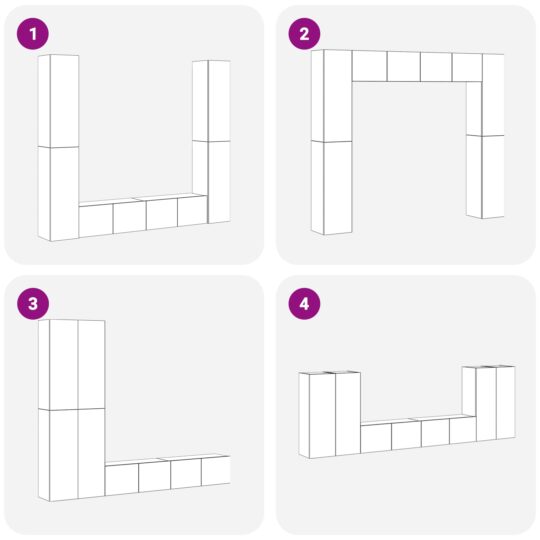 1

2

3

4