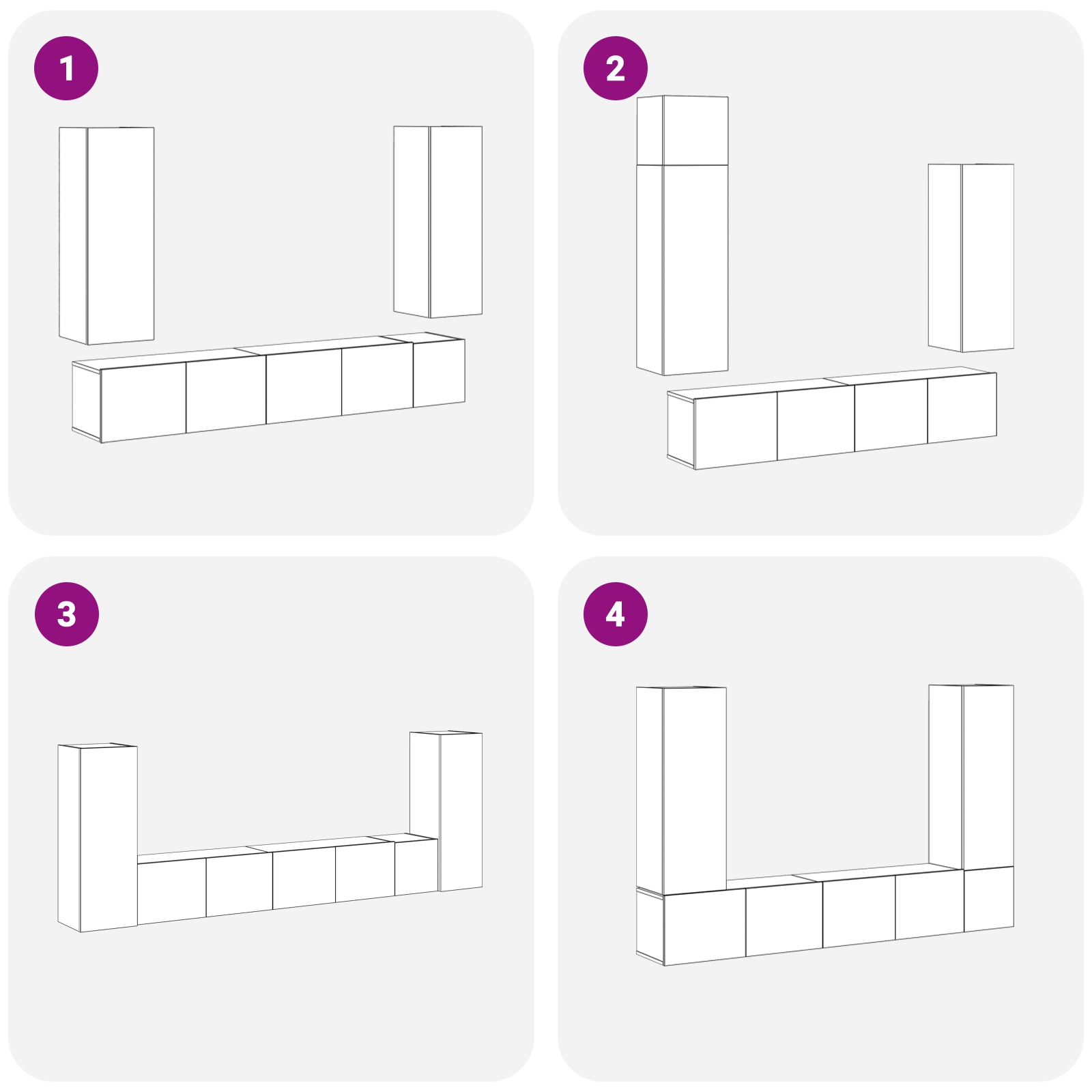 1

2

3

4