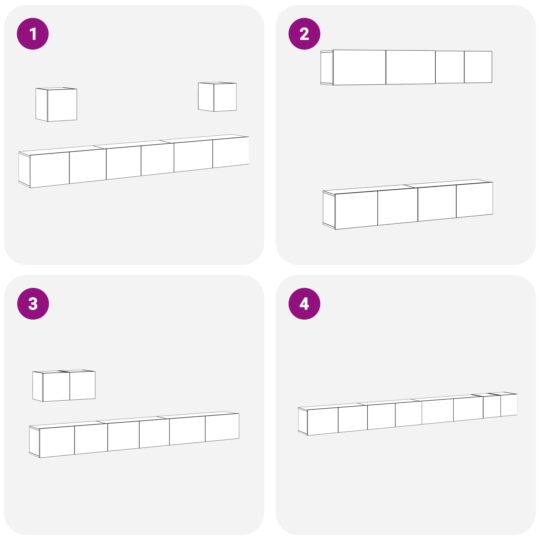 1

2

3

4