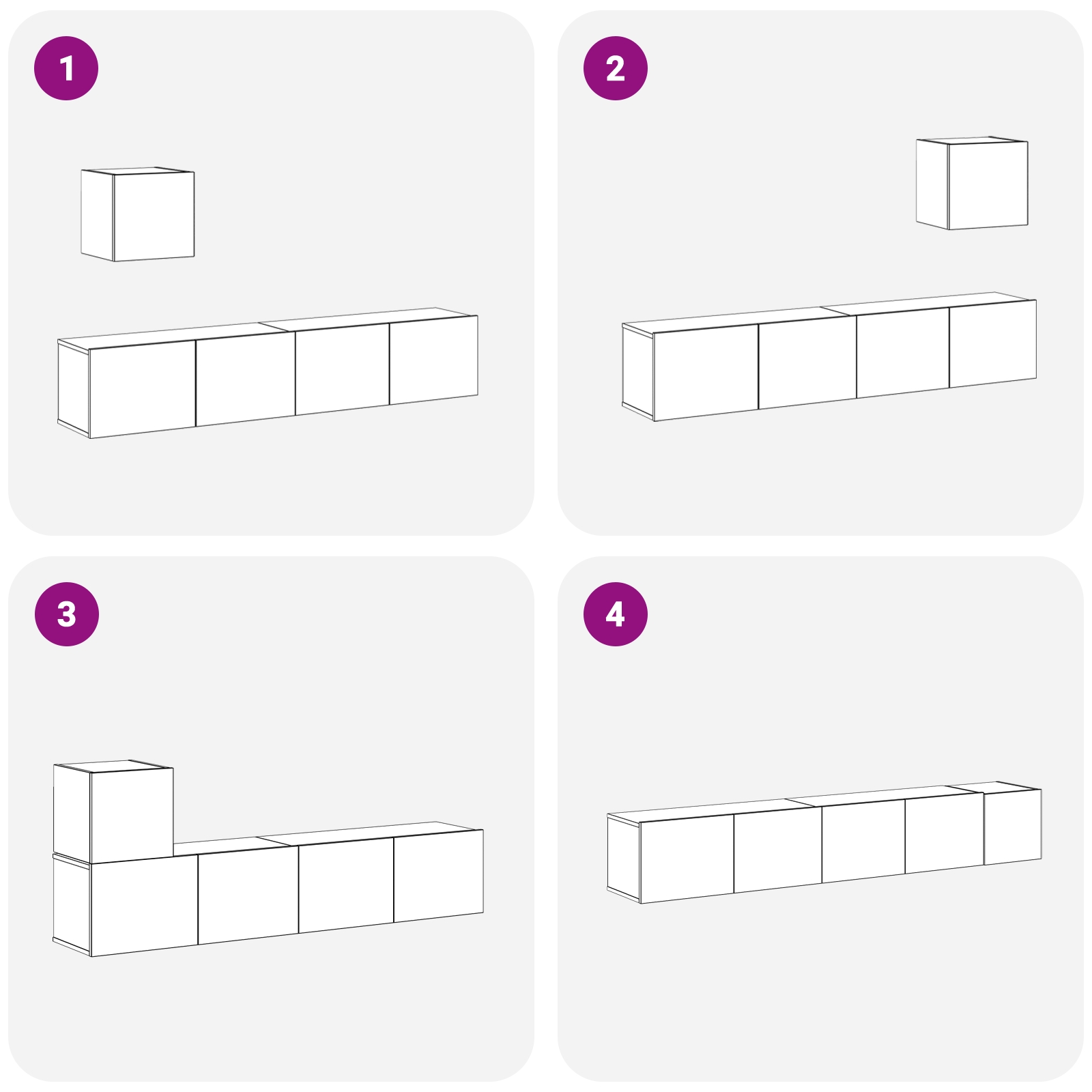 1

2

3

4