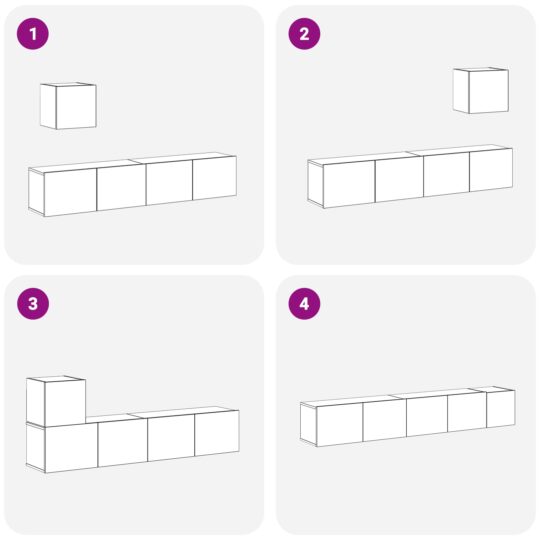 1

2

3

4