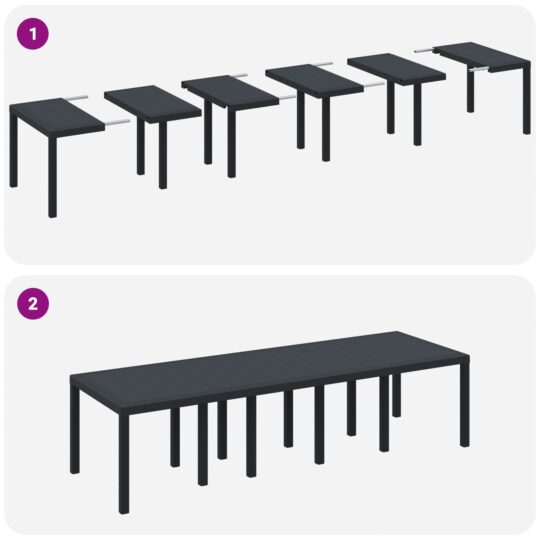 1

2