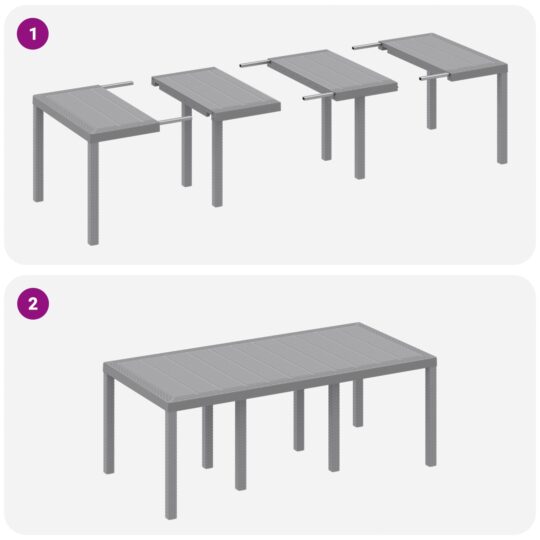 1

2